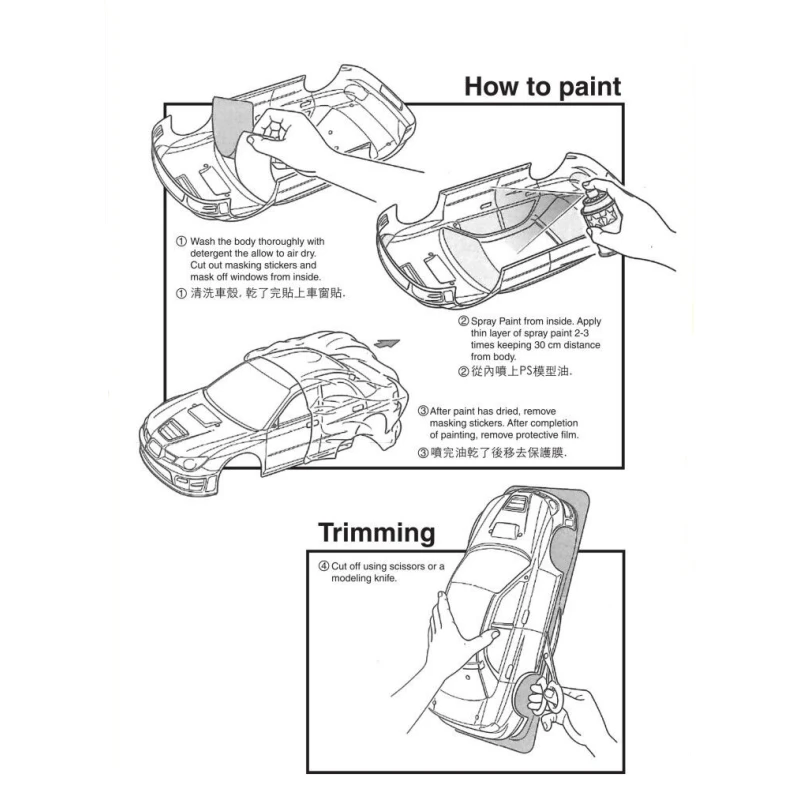 How to paint

① Wash the body thoroughly with detergent the allow to air dry. Cut out masking stickers and mask off windows from inside.
① 清洗車殼, 乾了完貼上車窗貼.

② Spray Paint from inside. Apply thin layer of spray paint 2-3 times keeping 30 cm distance from body.
② 從內噴上PS模型油.

③ After paint has dried, remove masking stickers. After completion of painting, remove protective film.
③ 噴完油乾了後移去保護膜.

Trimming

④ Cut off using scissors or a modeling knife.