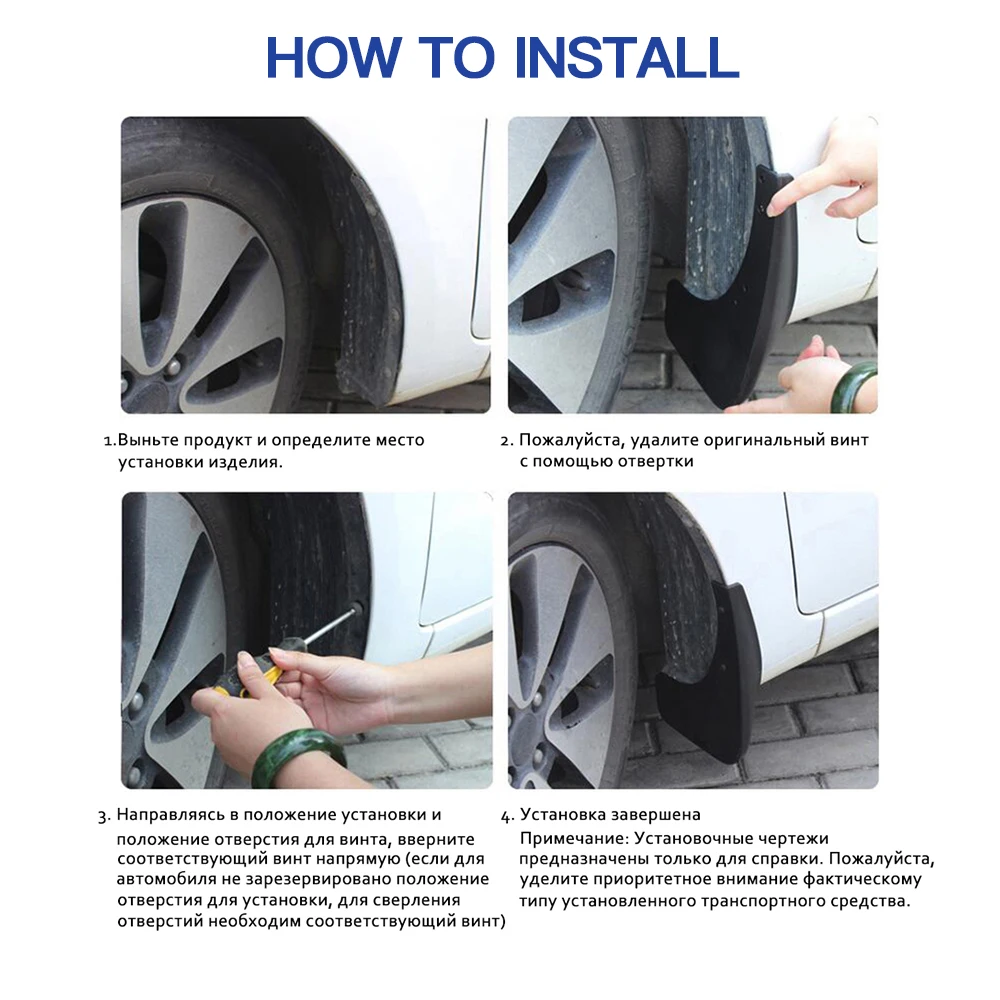 HOW TO INSTALL

1.Выньте продукт и определите место установки изделия.

2. Пожалуйста, удалите оригинальный винт с помощью отвертки

3. Направляясь в положение установки и положение отверстия для винта, вверните соответствующий винт напрямую (если для автомобиля не зарезервировано положение отверстия для установки, для сверления отверстий необходим соответствующий винт)

4. Установка завершена
Примечание: Установочные чертежи предназначены только для справки. Пожалуйста, уделите приоритетное внимание фактическому типу установленного транспортного средства.