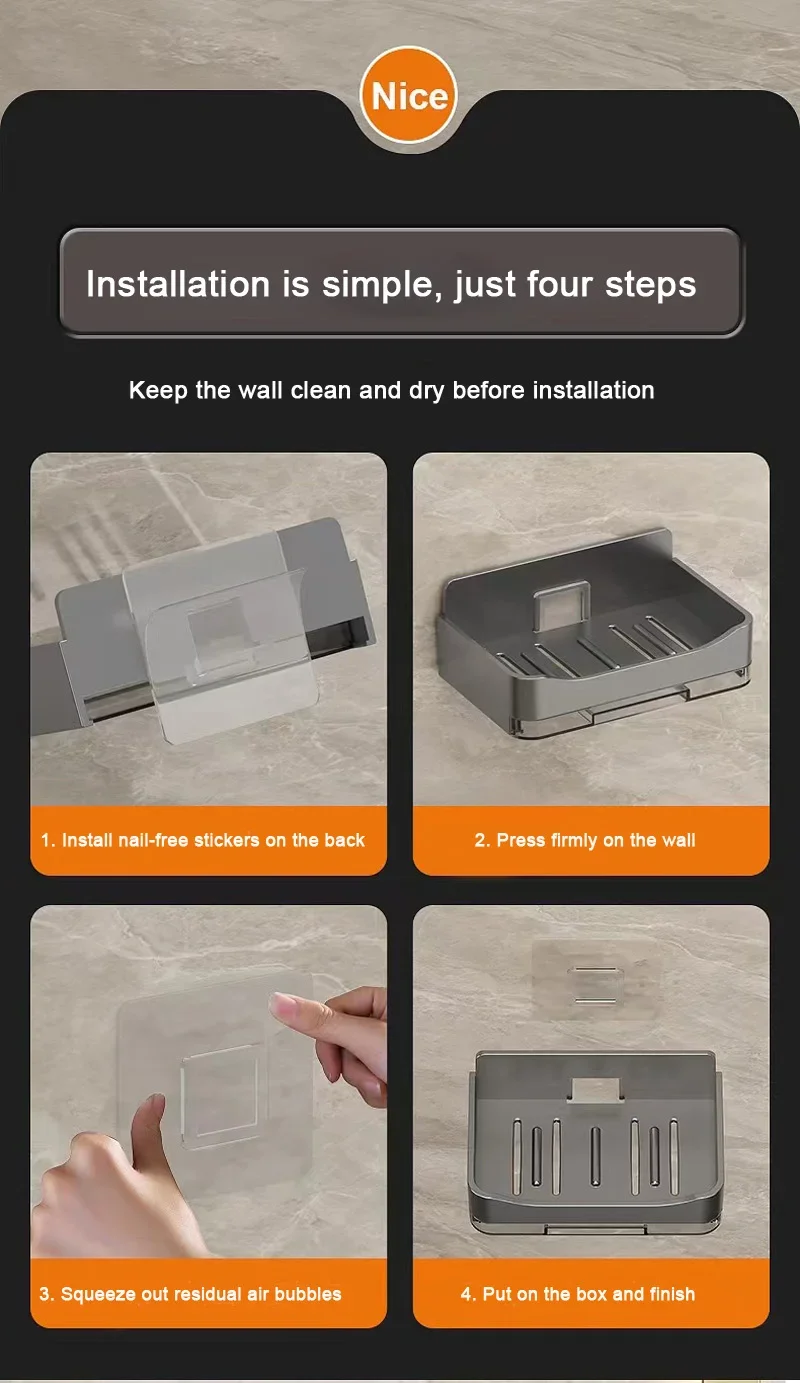 Nice

Installation is simple, just four steps

Keep the wall clean and dry before installation

1. Install nail-free stickers on the back

2. Press firmly on the wall

3. Squeeze out residual air bubbles

4. Put on the box and finish