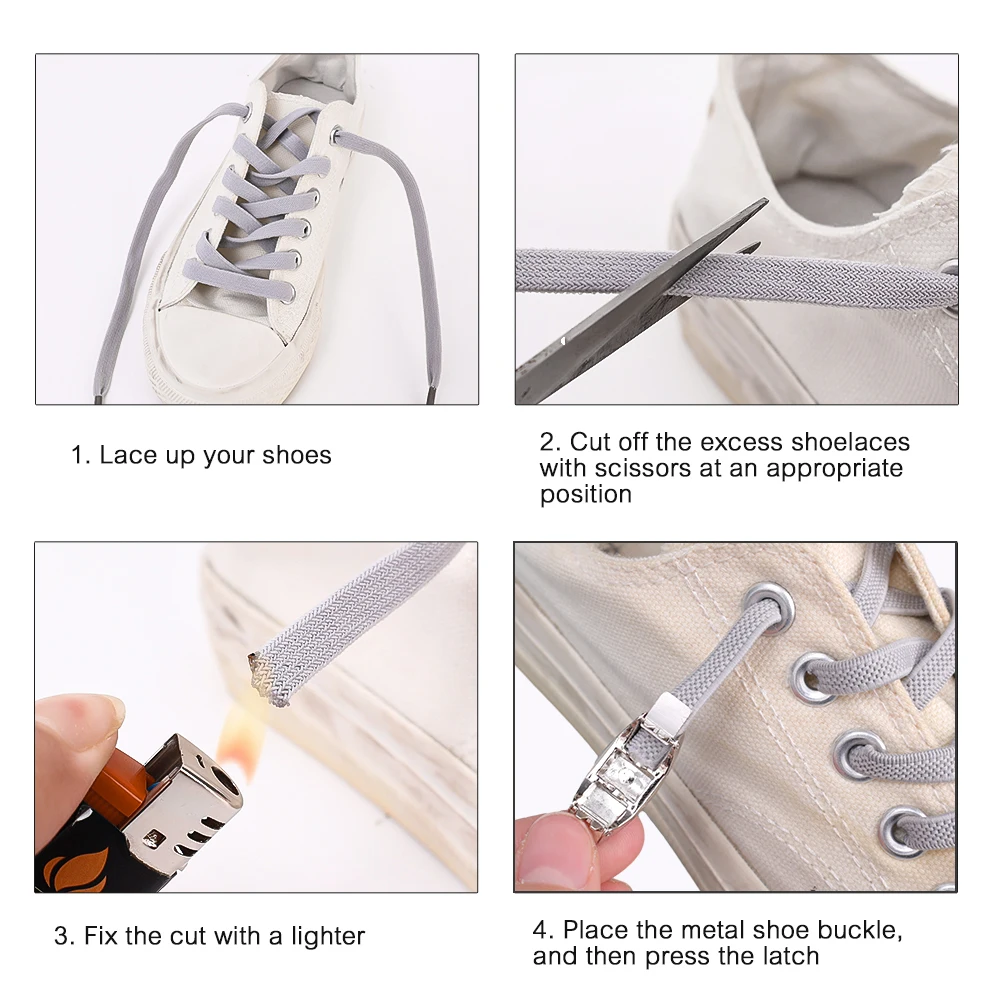 1. Lace up your shoes

2. Cut off the excess shoelaces with scissors at an appropriate position

3. Fix the cut with a lighter

4. Place the metal shoe buckle, and then press the latch