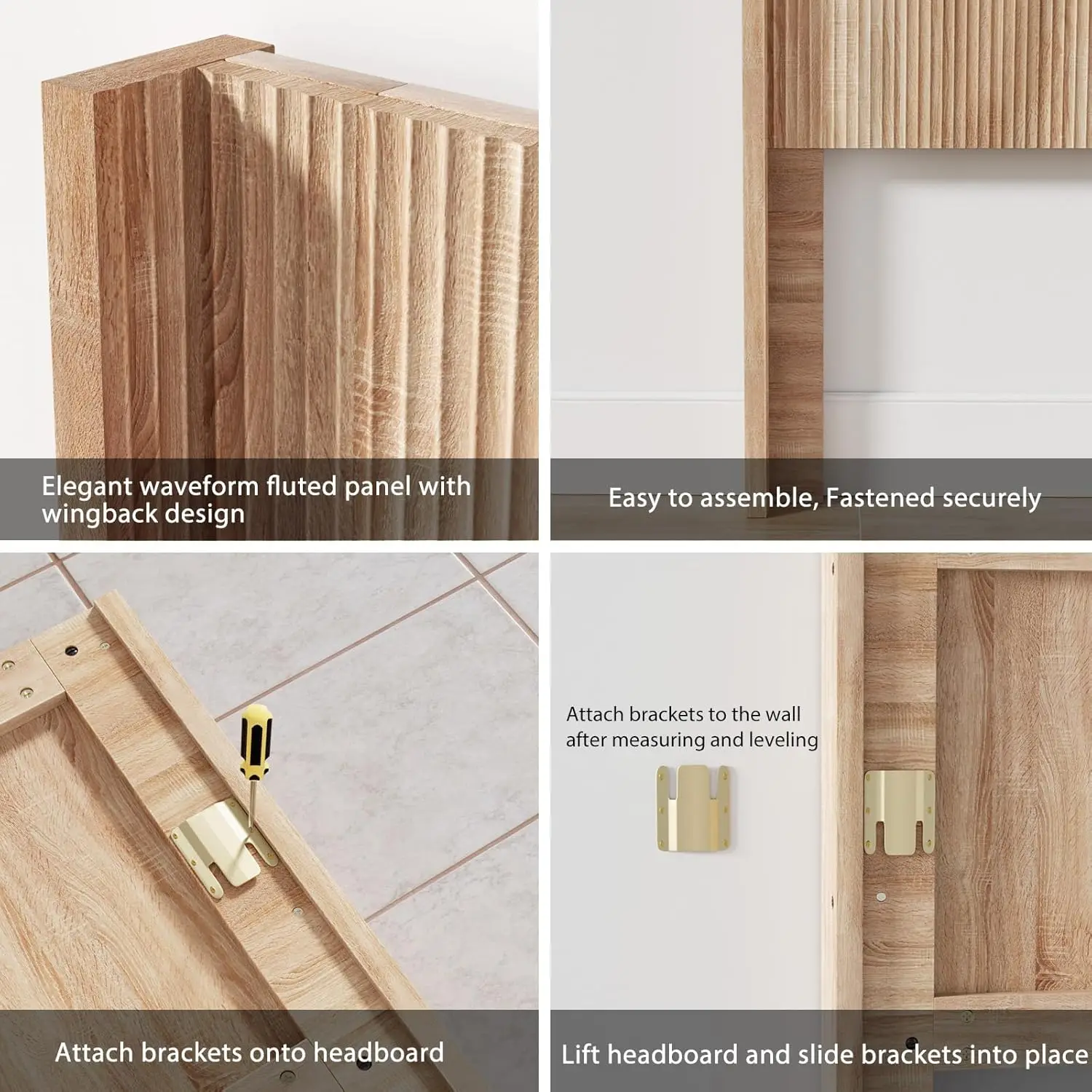 Elegant waveform fluted panel with wingback design

Easy to assemble, Fastened securely

Attach brackets onto headboard

Attach brackets to the wall after measuring and leveling

Lift headboard and slide brackets into place