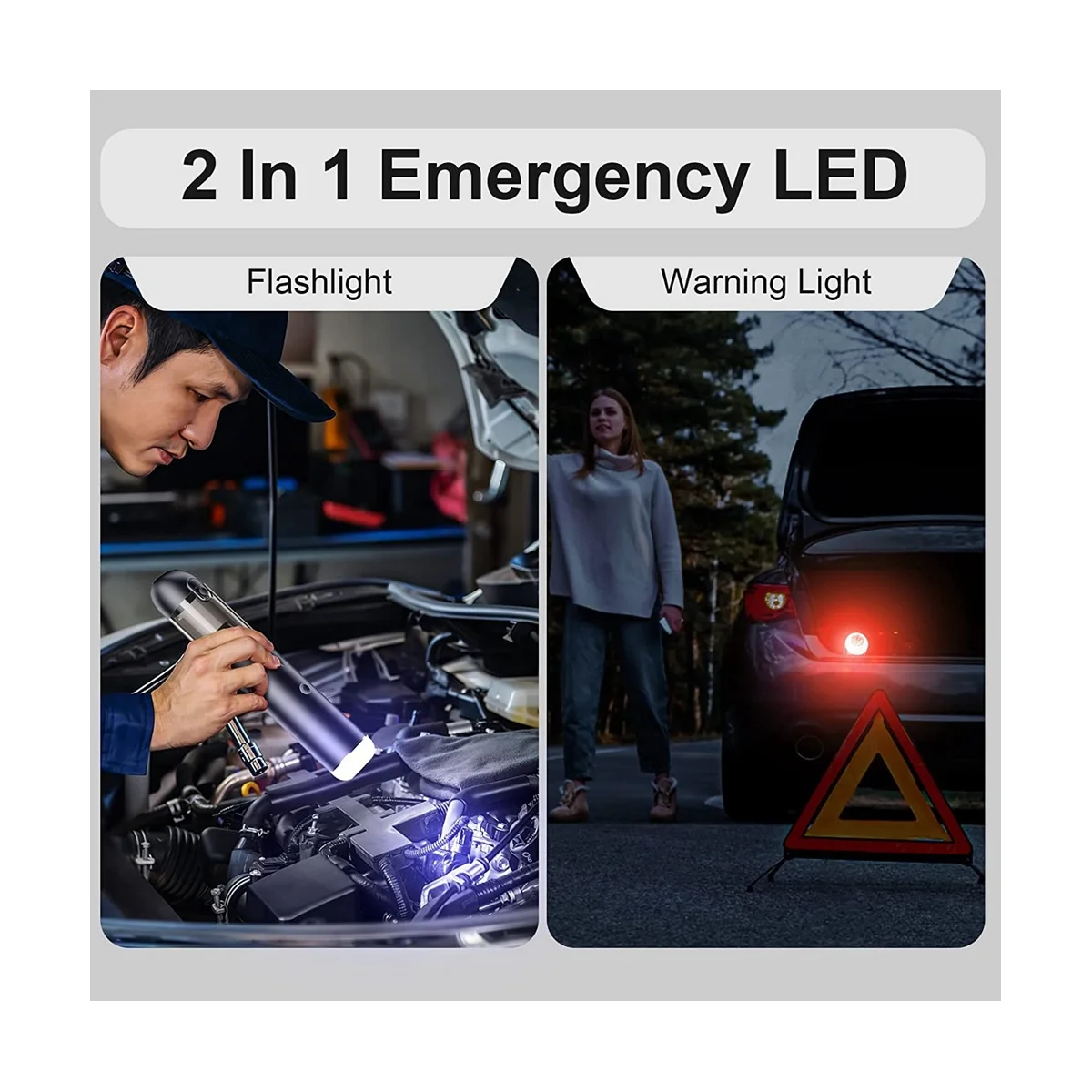 2 In 1 Emergency LED

Flashlight

Warning Light