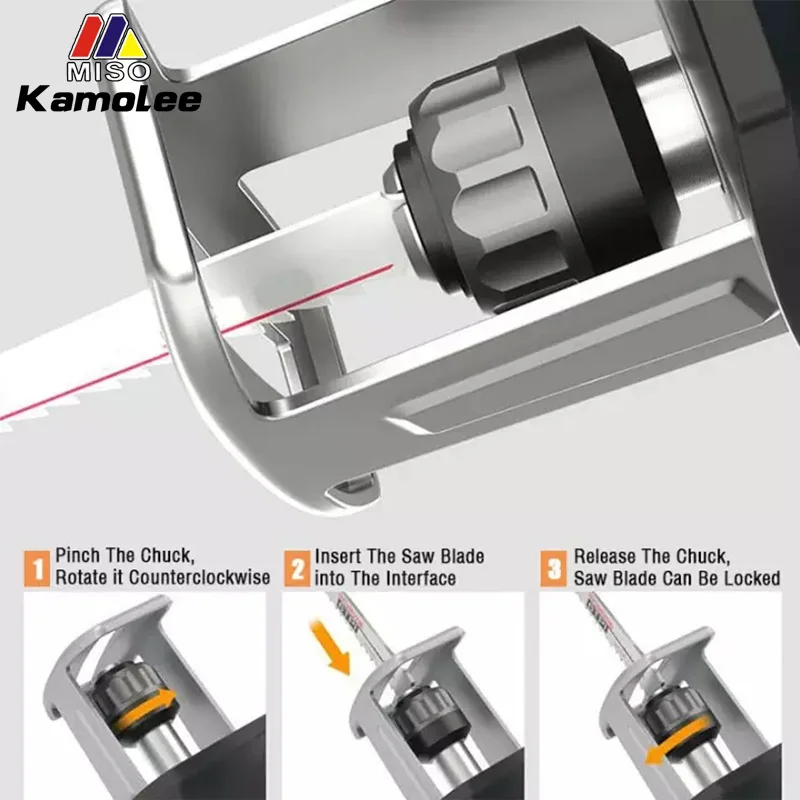 MISO
KamoLee

1 Pinch The Chuck, Rotate it Counterclockwise

2 Insert The Saw Blade into The Interface

3 Release The Chuck, Saw Blade Can Be Locked