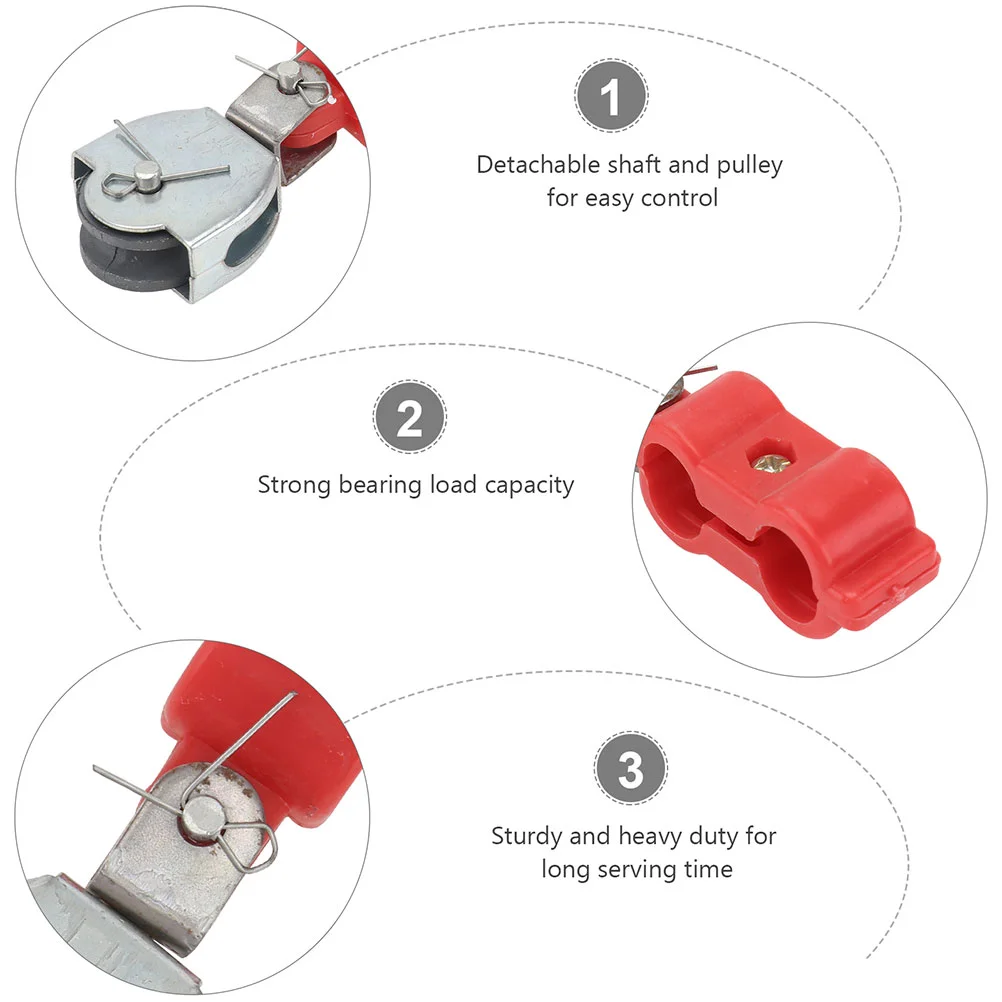 1

Detachable shaft and pulley for easy control

2

Strong bearing load capacity

3

Sturdy and heavy duty for long serving time