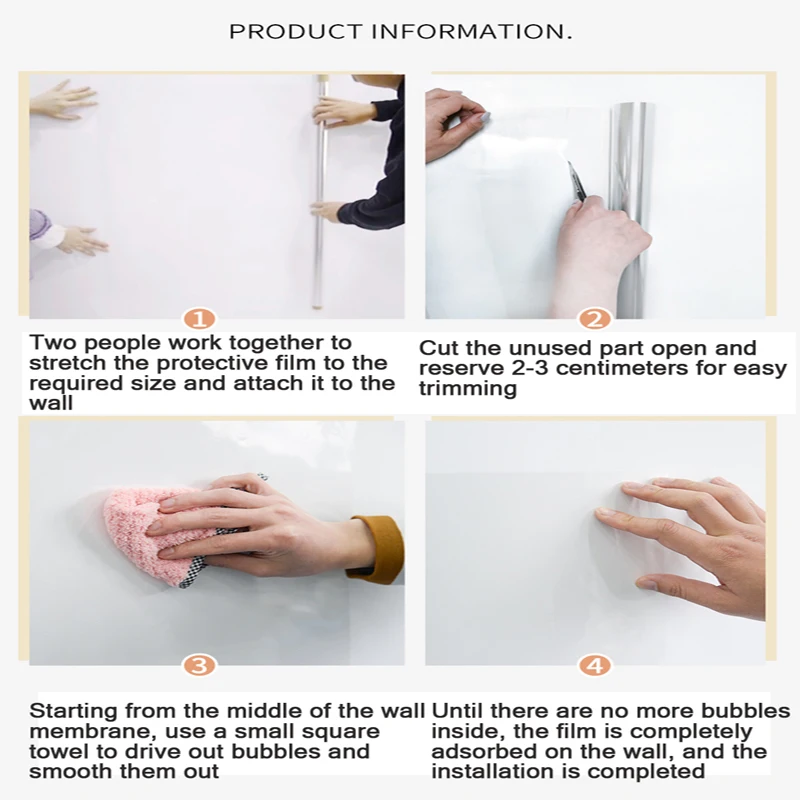 PRODUCT INFORMATION.

1

Two people work together to stretch the protective film to the required size and attach it to the wall

2

Cut the unused part open and reserve 2-3 centimeters for easy trimming

3

Starting from the middle of the wall membrane, use a small square towel to drive out bubbles and smooth them out

4

Until there are no more bubbles inside, the film is completely adsorbed on the wall, and the installation is completed