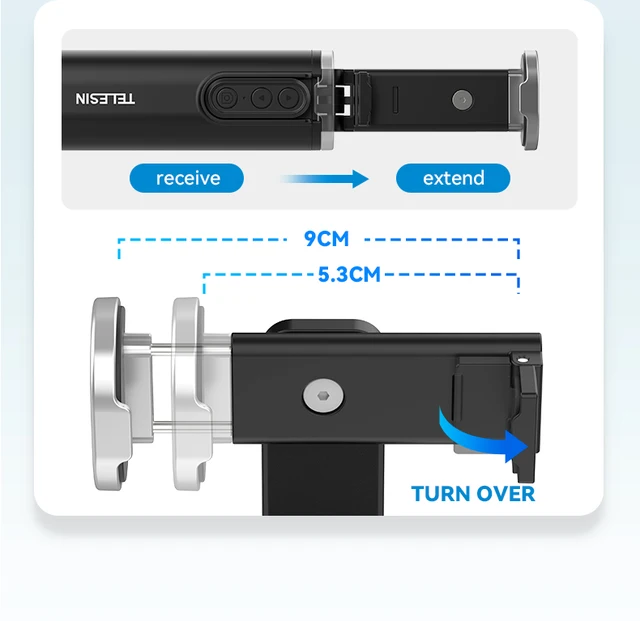 TELESIN

receive

extend

9CM

5.3CM

TURN OVER