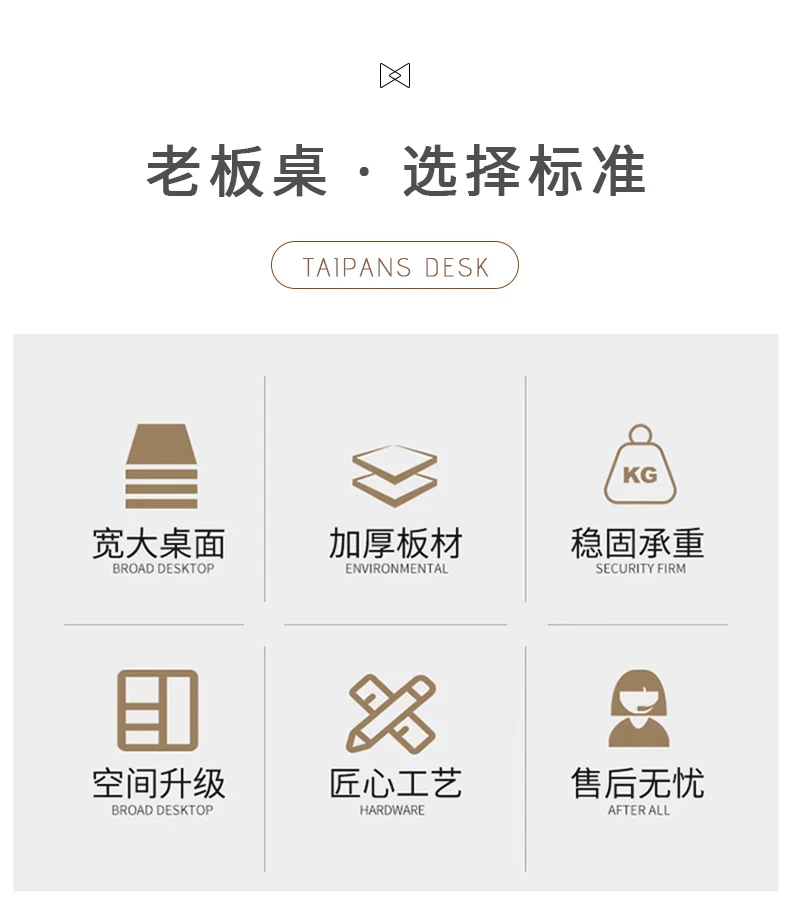 老板桌 · 选择标准

TAIPANS DESK

KG

宽大桌面
BROAD DESKTOP

加厚板材
ENVIRONMENTAL

稳固承重
SECURITY FIRM

空间升级
BROAD DESKTOP

匠心工艺
HARDWARE

售后无忧
AFTER ALL