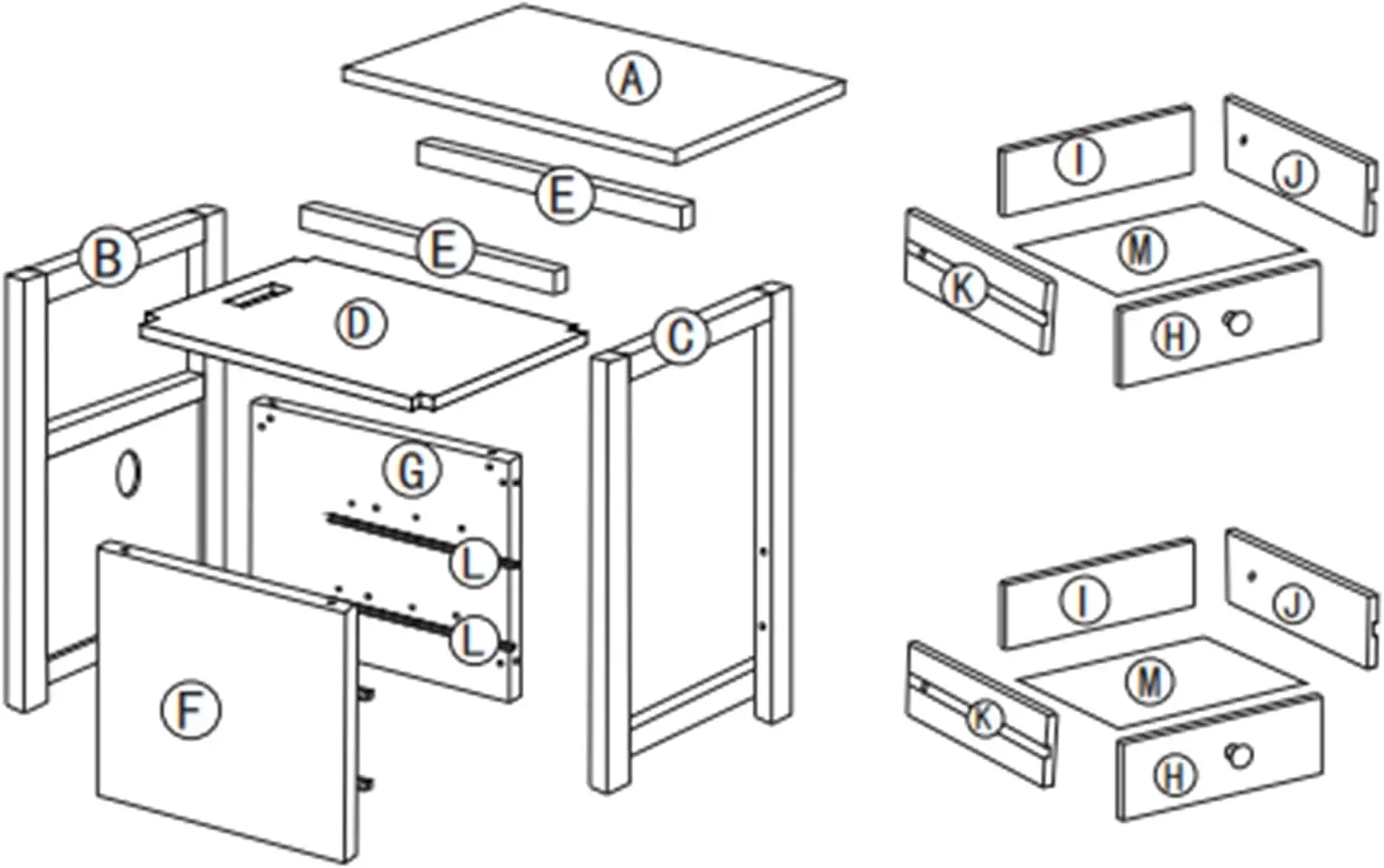 A
E
E
B
D
C
G
L
L
F
I
J
M
K
H
I
J
M
K
H