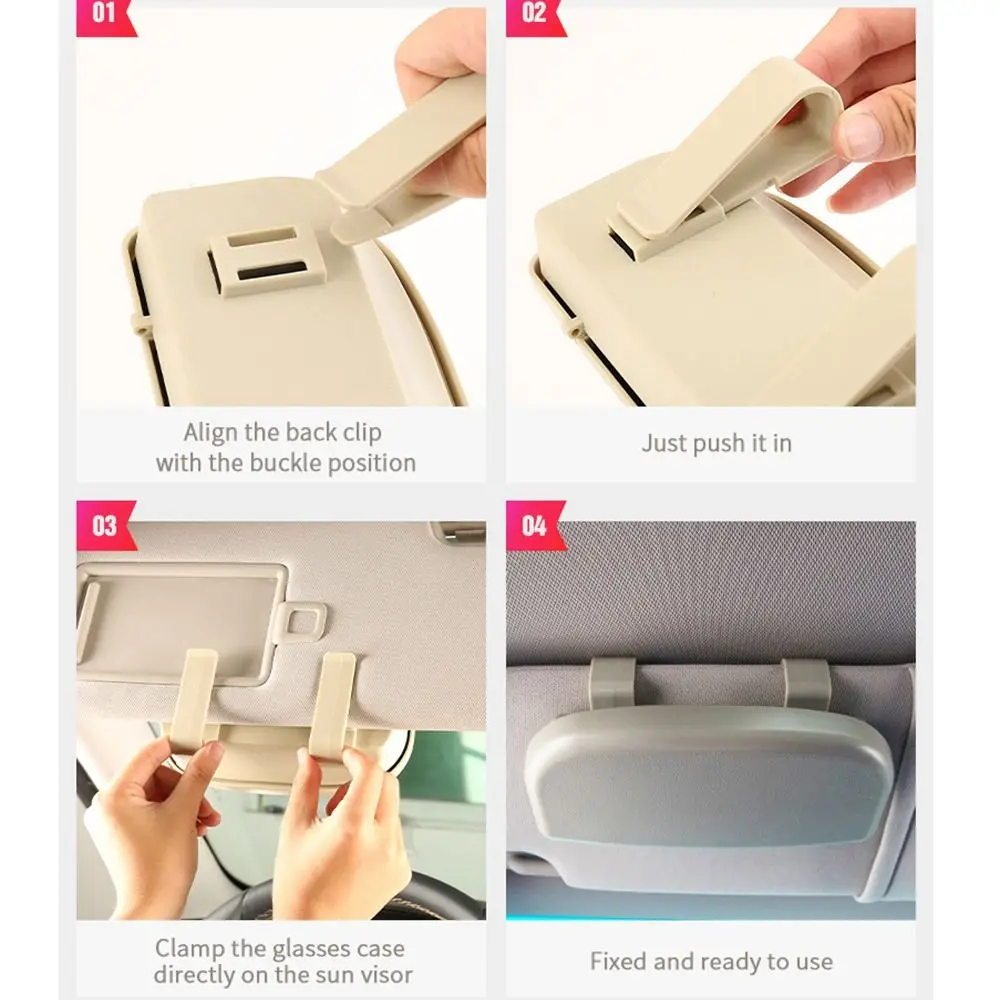 01

Align the back clip with the buckle position

02

Just push it in

03

Clamp the glasses case directly on the sun visor

04

Fixed and ready to use