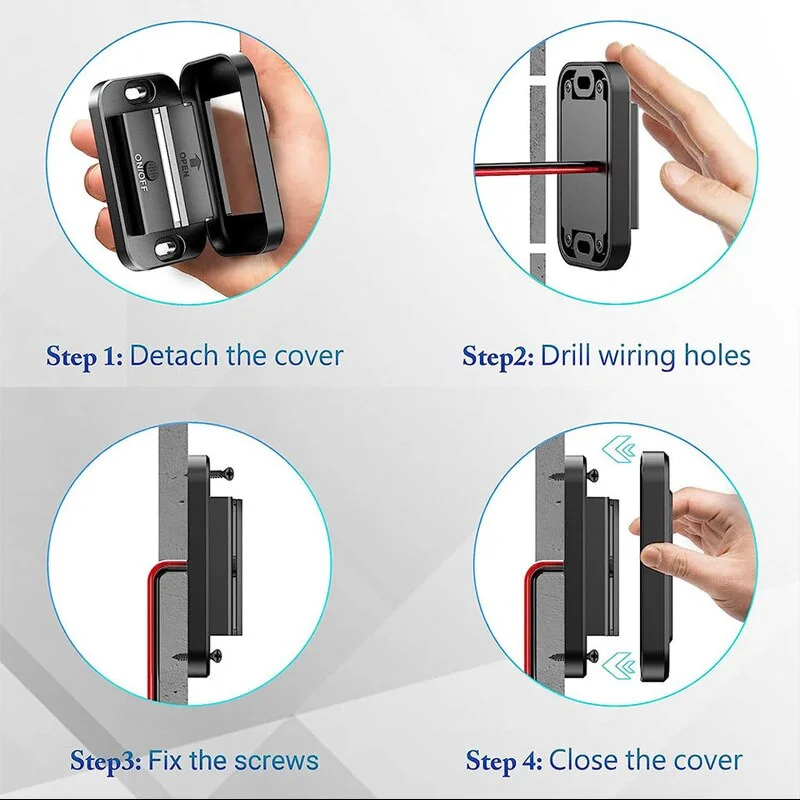 ON/OFF
OPEN

Step 1: Detach the cover

Step2: Drill wiring holes

Step3: Fix the screws

Step 4: Close the cover