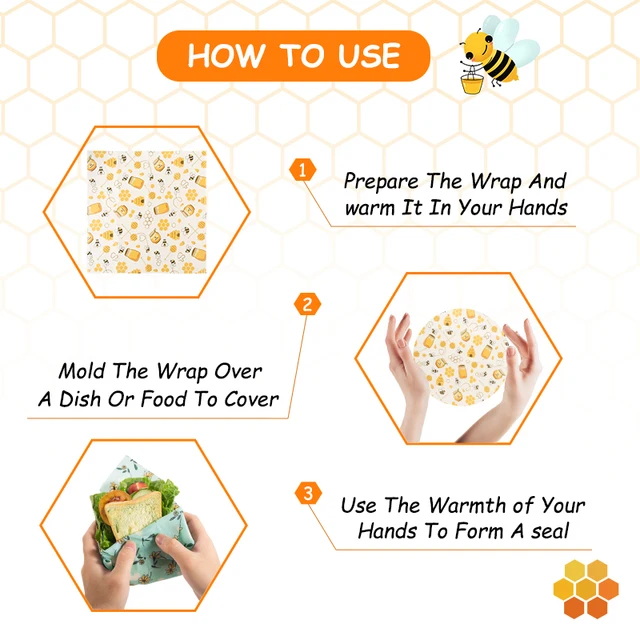 HOW TO USE

1

Prepare The Wrap And warm It In Your Hands

2

Mold The Wrap Over A Dish Or Food To Cover

3

Use The Warmth of Your Hands To Form A seal