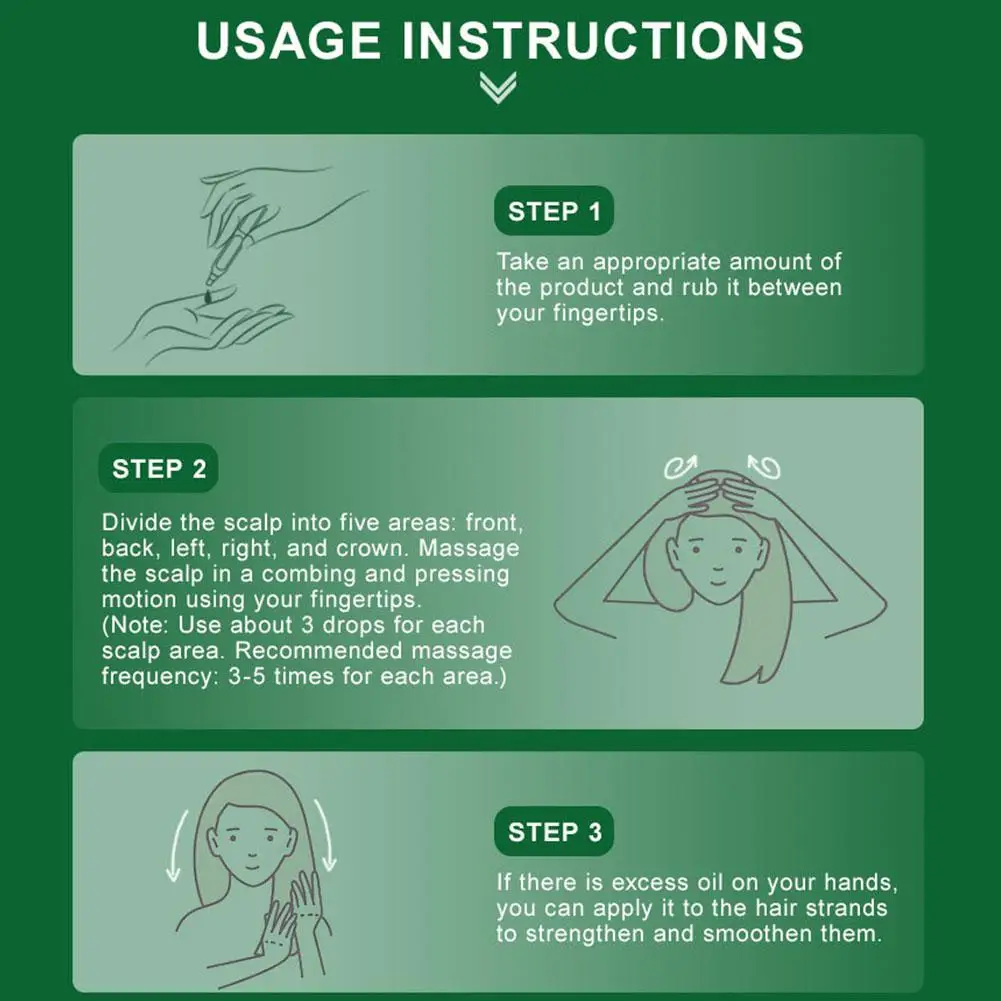 USAGE INSTRUCTIONS

STEP 1

Take an appropriate amount of the product and rub it between your fingertips.

STEP 2

Divide the scalp into five areas: front, back, left, right, and crown. Massage the scalp in a combing and pressing motion using your fingertips.
(Note: Use about 3 drops for each scalp area. Recommended massage frequency: 3-5 times for each area.)

STEP 3

If there is excess oil on your hands, you can apply it to the hair strands to strengthen and smoothen them.