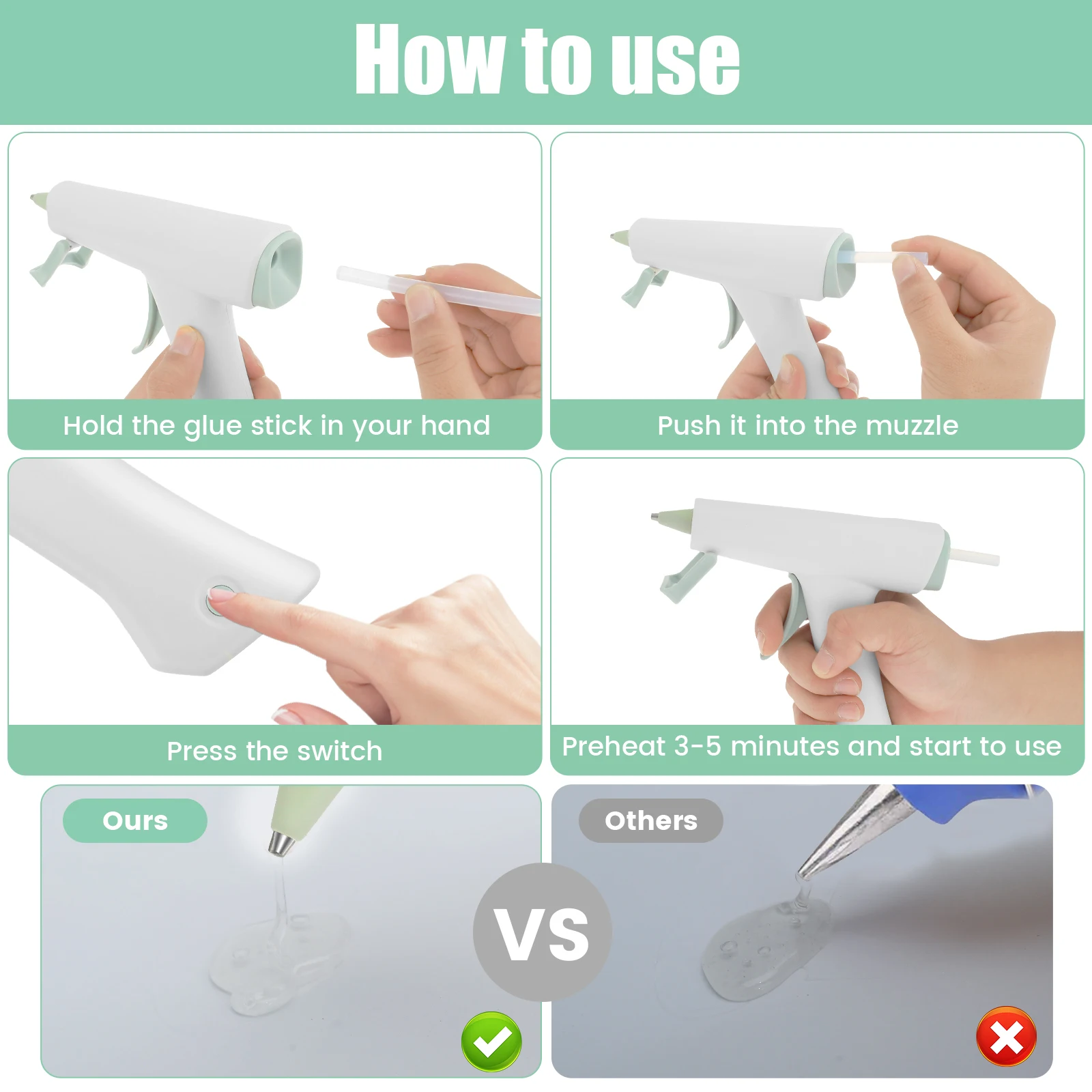 How to use

Hold the glue stick in your hand

Push it into the muzzle

Press the switch

Preheat 3-5 minutes and start to use

Ours

VS

Others