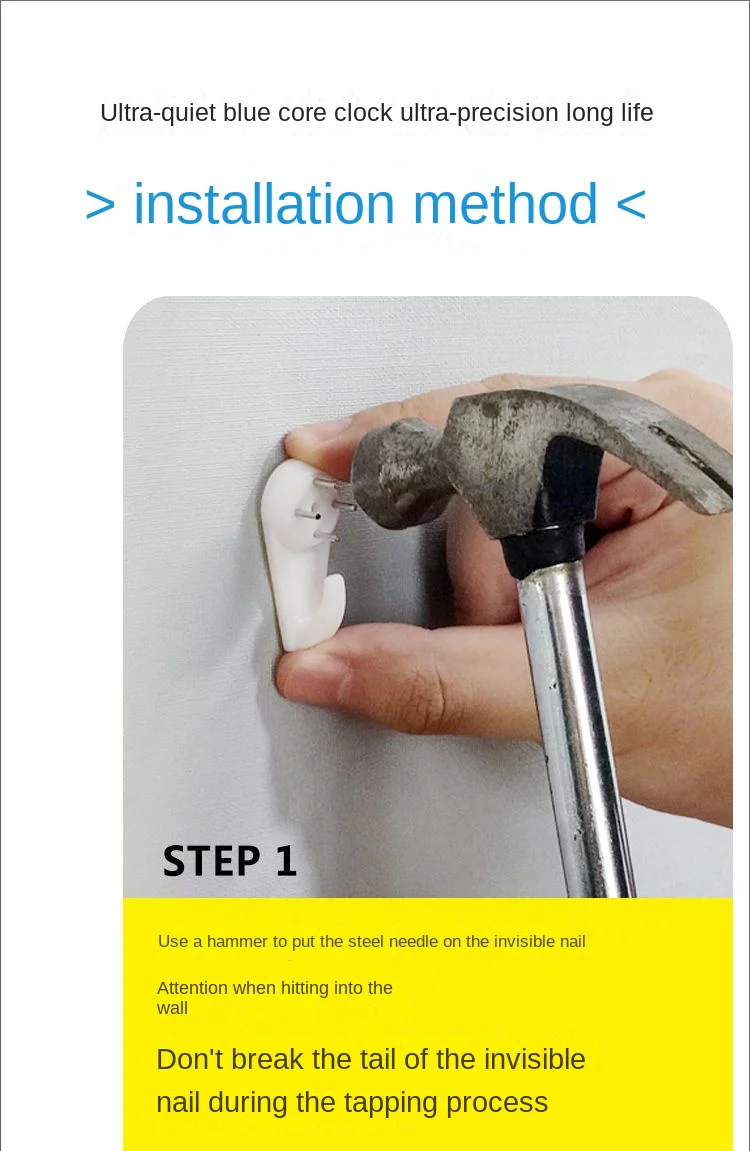 Ultra-quiet blue core clock ultra-precision long life

> installation method <

STEP 1

Use a hammer to put the steel needle on the invisible nail

Attention when hitting into the wall

Don't break the tail of the invisible nail during the tapping process