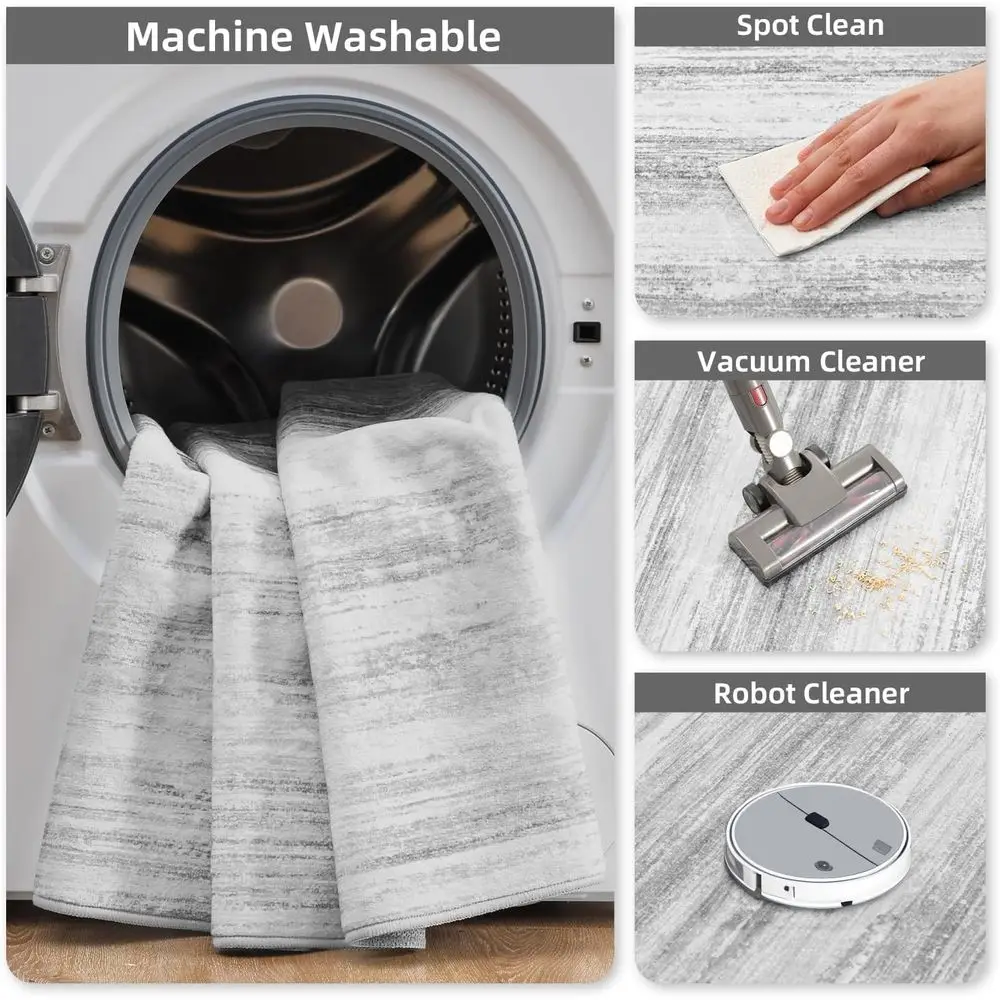 Machine Washable

Spot Clean

Vacuum Cleaner

Robot Cleaner