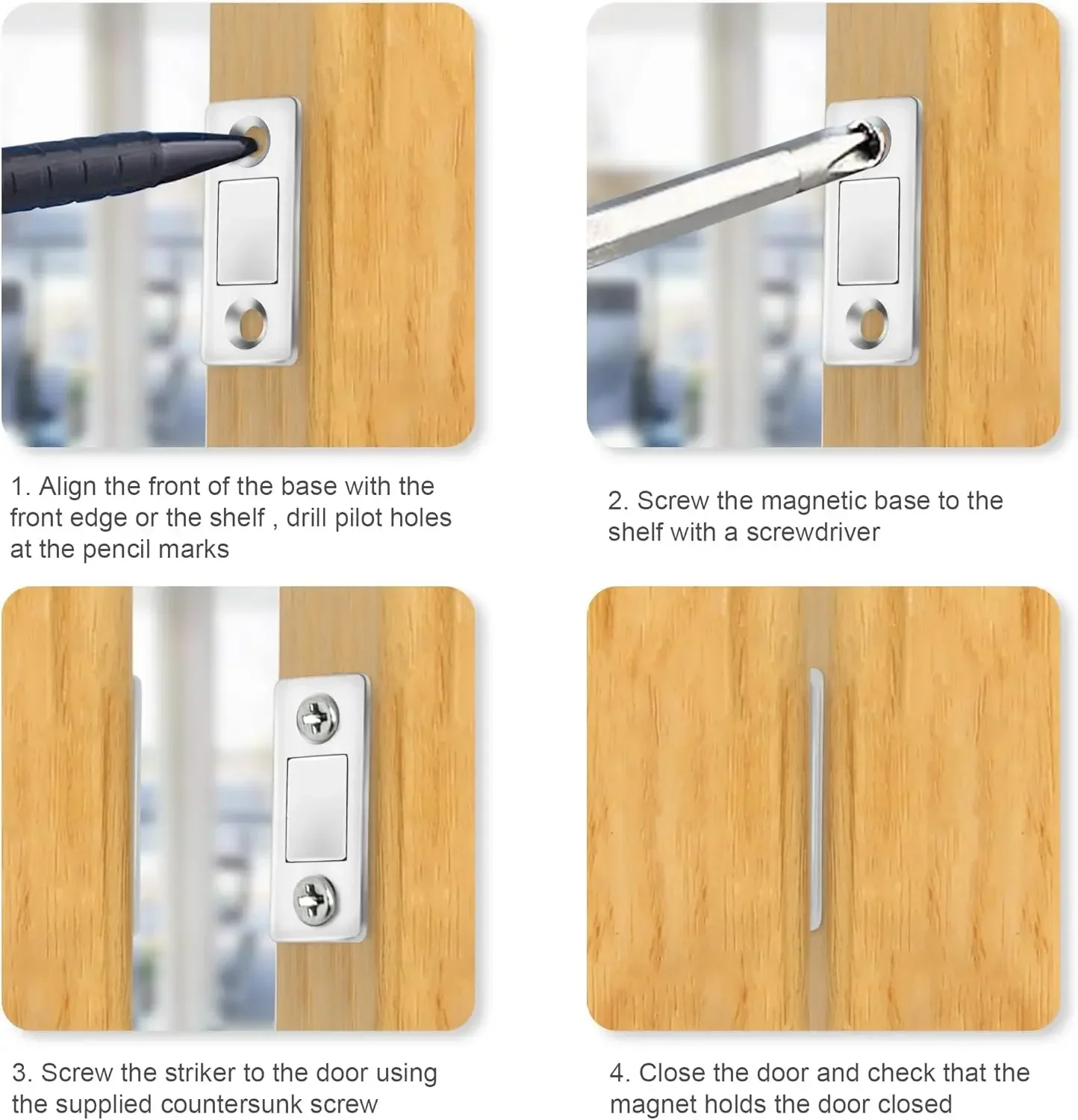 1. Align the front of the base with the front edge or the shelf , drill pilot holes at the pencil marks

2. Screw the magnetic base to the shelf with a screwdriver

3. Screw the striker to the door using the supplied countersunk screw

4. Close the door and check that the magnet holds the door closed