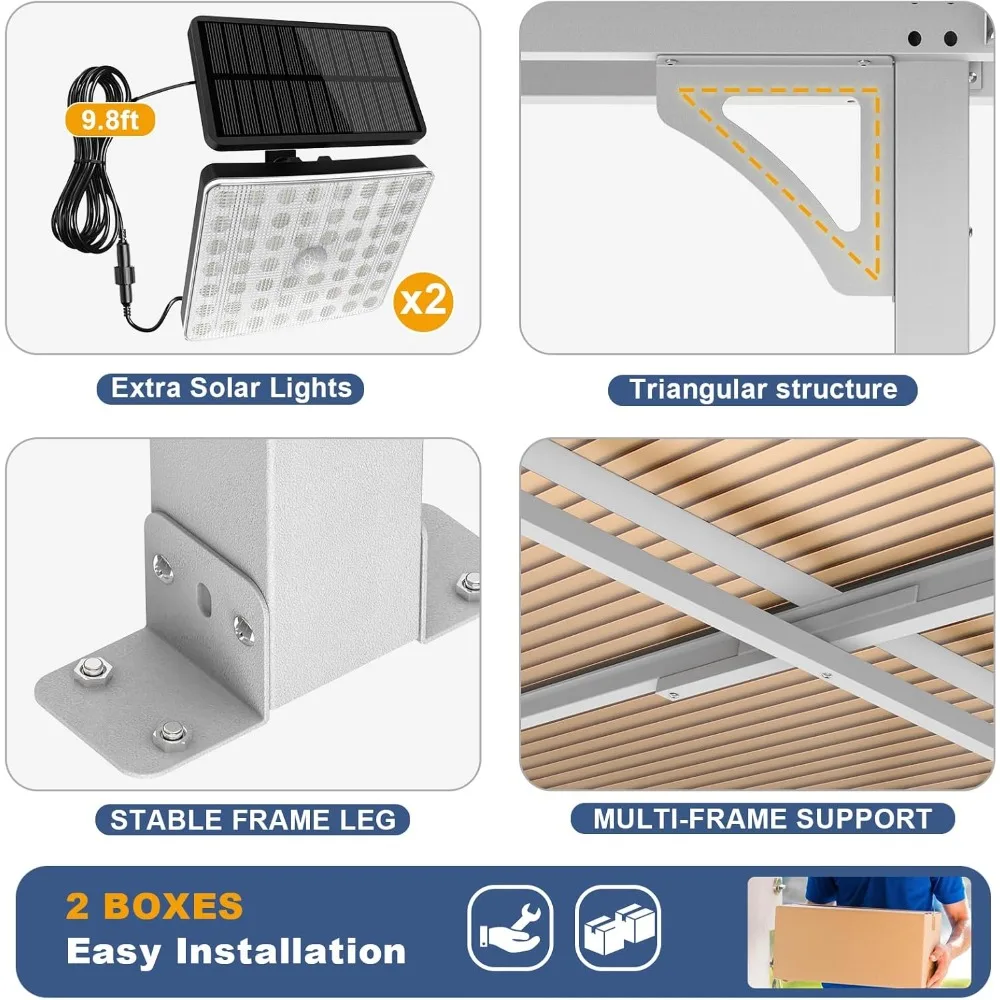 9.8ft

x2

Extra Solar Lights

Triangular structure

STABLE FRAME LEG

MULTI-FRAME SUPPORT

2 BOXES
Easy Installation