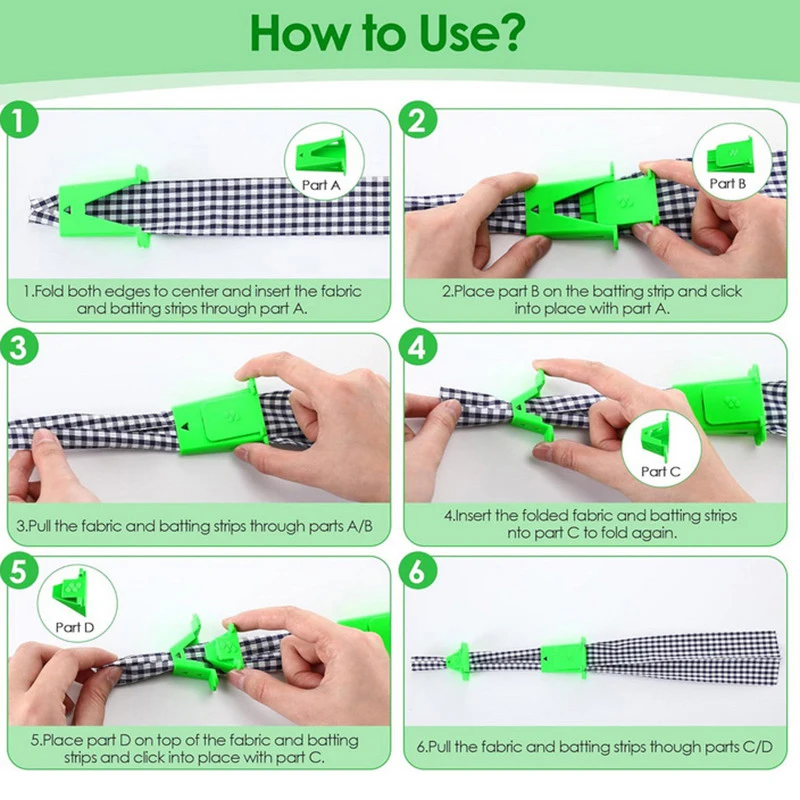 How to Use?

1

Part A

1.Fold both edges to center and insert the fabric and batting strips through part A.

2

Part B

2.Place part B on the batting strip and click into place with part A.

3

3.Pull the fabric and batting strips through parts A/B

4

Part C

4.Insert the folded fabric and batting strips nto part C to fold again.

5

Part D

5.Place part D on top of the fabric and batting strips and click into place with part C.

6

6.Pull the fabric and batting strips though parts C/D