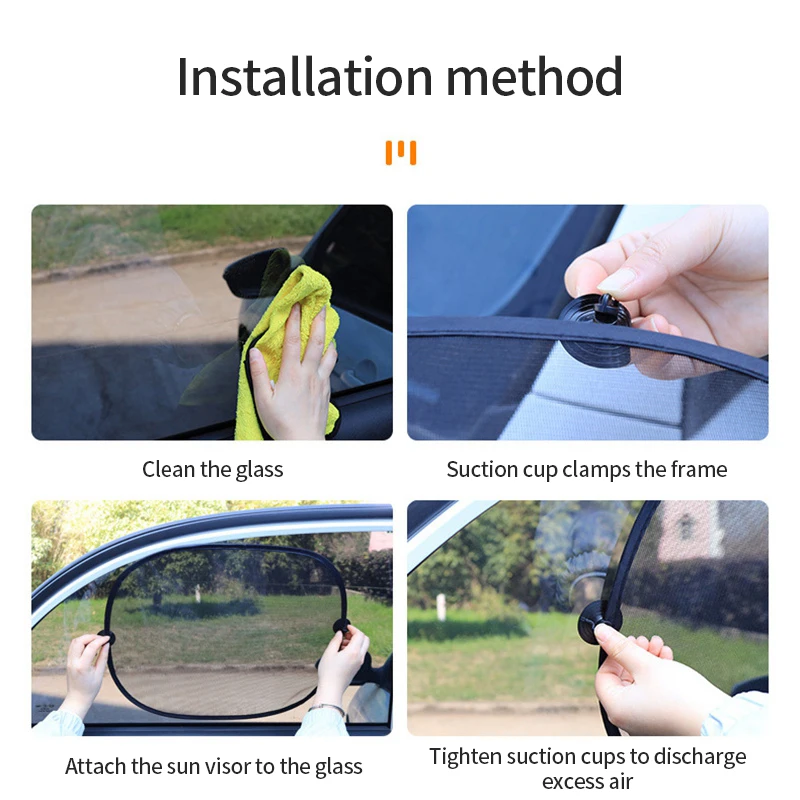 Installation method

Clean the glass

Suction cup clamps the frame

Attach the sun visor to the glass

Tighten suction cups to discharge excess air