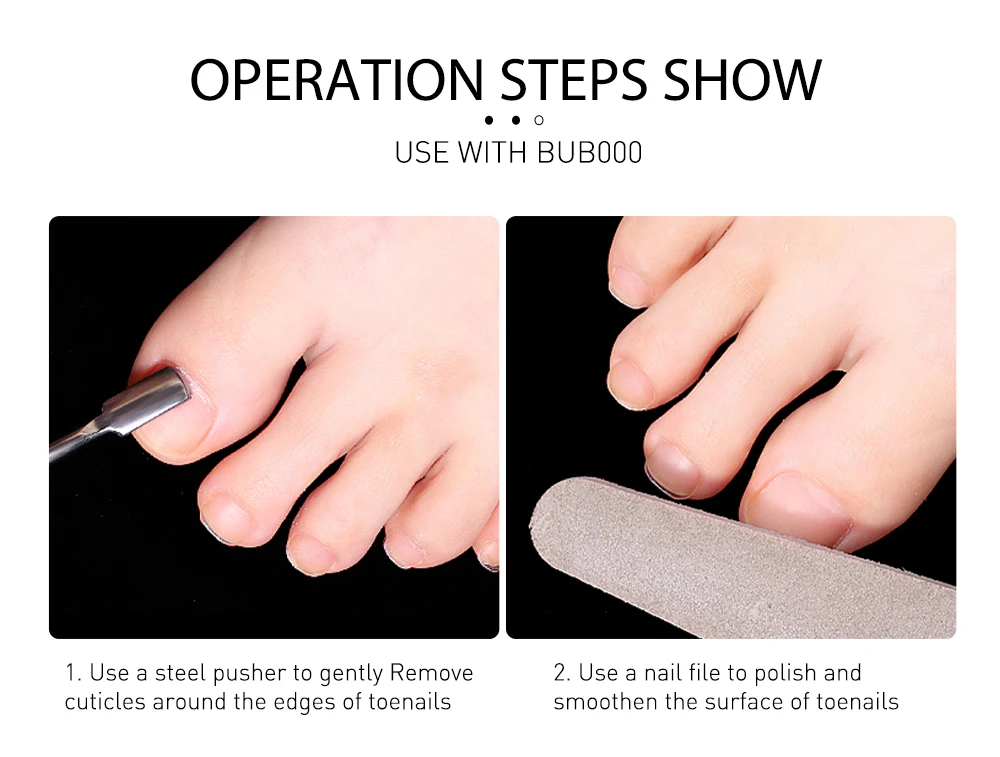 OPERATION STEPS SHOW

USE WITH BUB000

1. Use a steel pusher to gently Remove cuticles around the edges of toenails

2. Use a nail file to polish and smoothen the surface of toenails