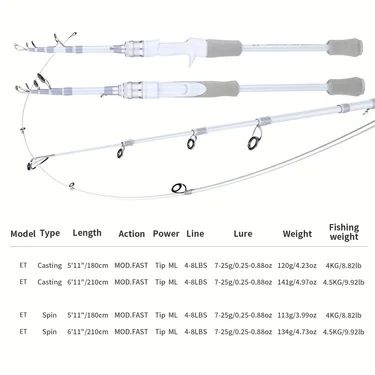 | Model | Type | Length | Action | Power | Line | Lure | Weight | Fishing weight |
|---|---|---|---|---|---|---|---|---|
| ET | Casting | 5'11"/180cm | MOD.FAST | Tip ML | 4-8LBS | 7-25g/0.25-0.88oz | 120g/4.23oz | 4KG/8.82lb |
| ET | Casting | 6'11"/210cm | MOD.FAST | Tip ML | 4-8LBS | 7-25g/0.25-0.88oz | 141g/4.97oz | 4.5KG/9.92lb |
| ET | Spin | 5'11"/180cm | MOD.FAST | Tip ML | 4-8LBS | 7-25g/0.25-0.88oz | 113g/3.99oz | 4KG/8.82lb |
| ET | Spin | 6'11"/210cm | MOD.FAST | Tip ML | 4-8LBS | 7-25g/0.25-0.88oz | 134g/4.73oz | 4.5KG/9.92lb |