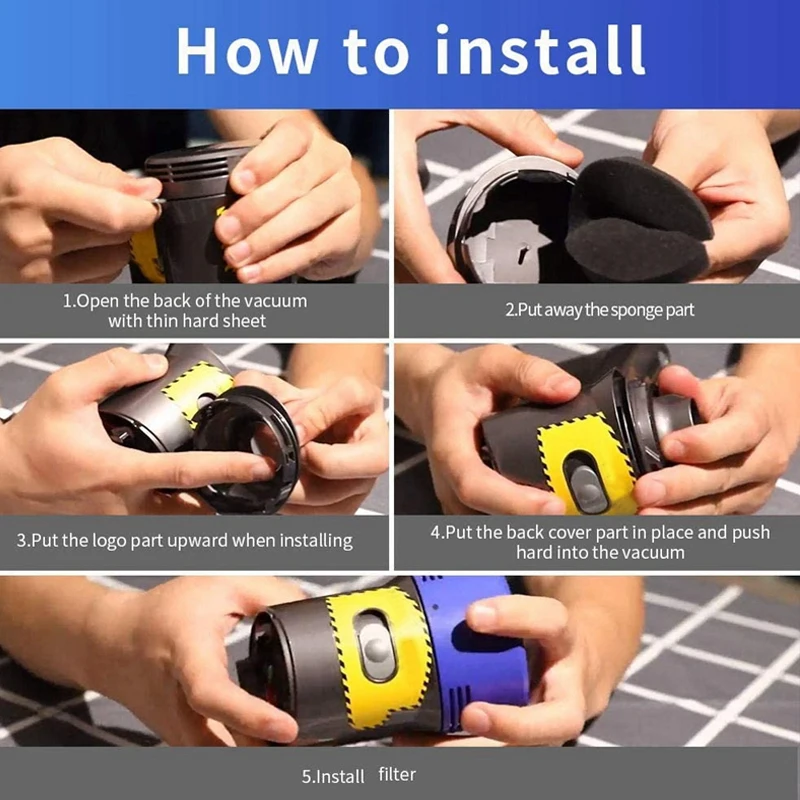 How to install

1.Open the back of the vacuum with thin hard sheet

2.Put away the sponge part

3.Put the logo part upward when installing

4.Put the back cover part in place and push hard into the vacuum

5.Install filter