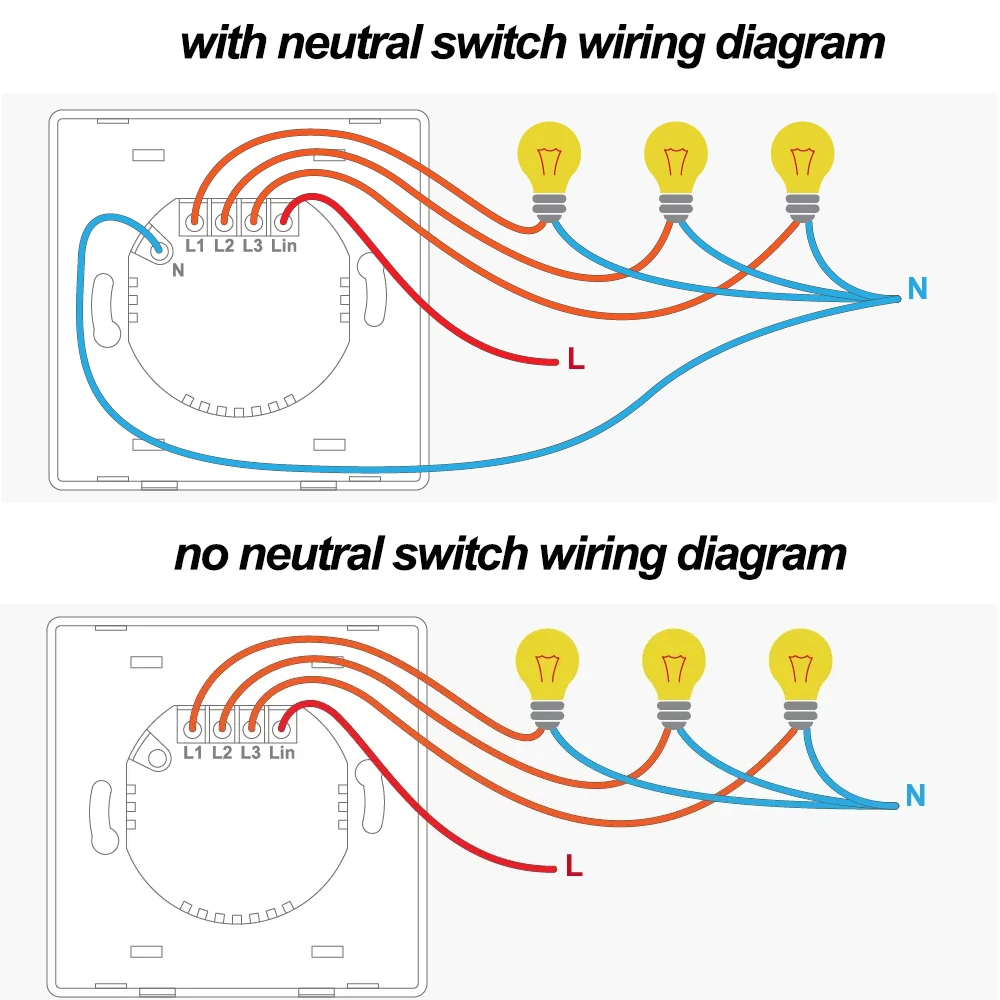 with neutral switch wiring diagram

L1 L2 L3 Lin

N

N

L

no neutral switch wiring diagram

L1 L2 L3 Lin

N

L