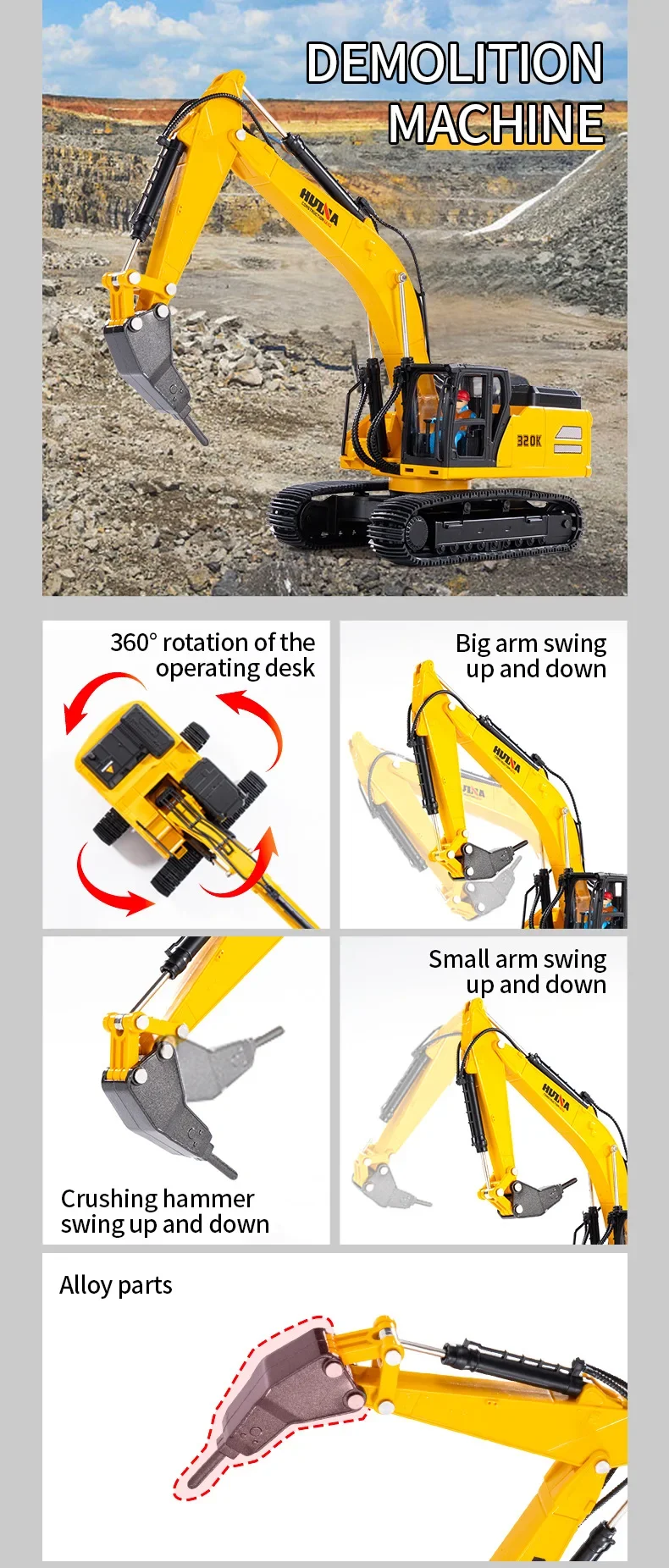 DEMOLITION MACHINE

HUINA

320K

360° rotation of the operating desk

Big arm swing up and down

HUINA

Crushing hammer swing up and down

Small arm swing up and down

HUINA

Alloy parts