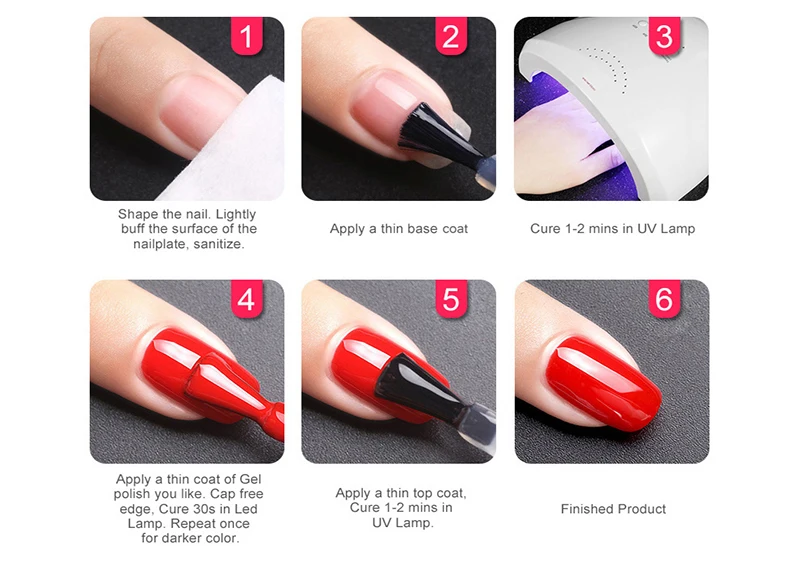 1

Shape the nail. Lightly buff the surface of the nailplate, sanitize.

2

Apply a thin base coat

3

Cure 1-2 mins in UV Lamp

4

Apply a thin coat of Gel polish you like. Cap free edge, Cure 30s in Led Lamp. Repeat once for darker color.

5

Apply a thin top coat, Cure 1-2 mins in UV Lamp.

6

Finished Product