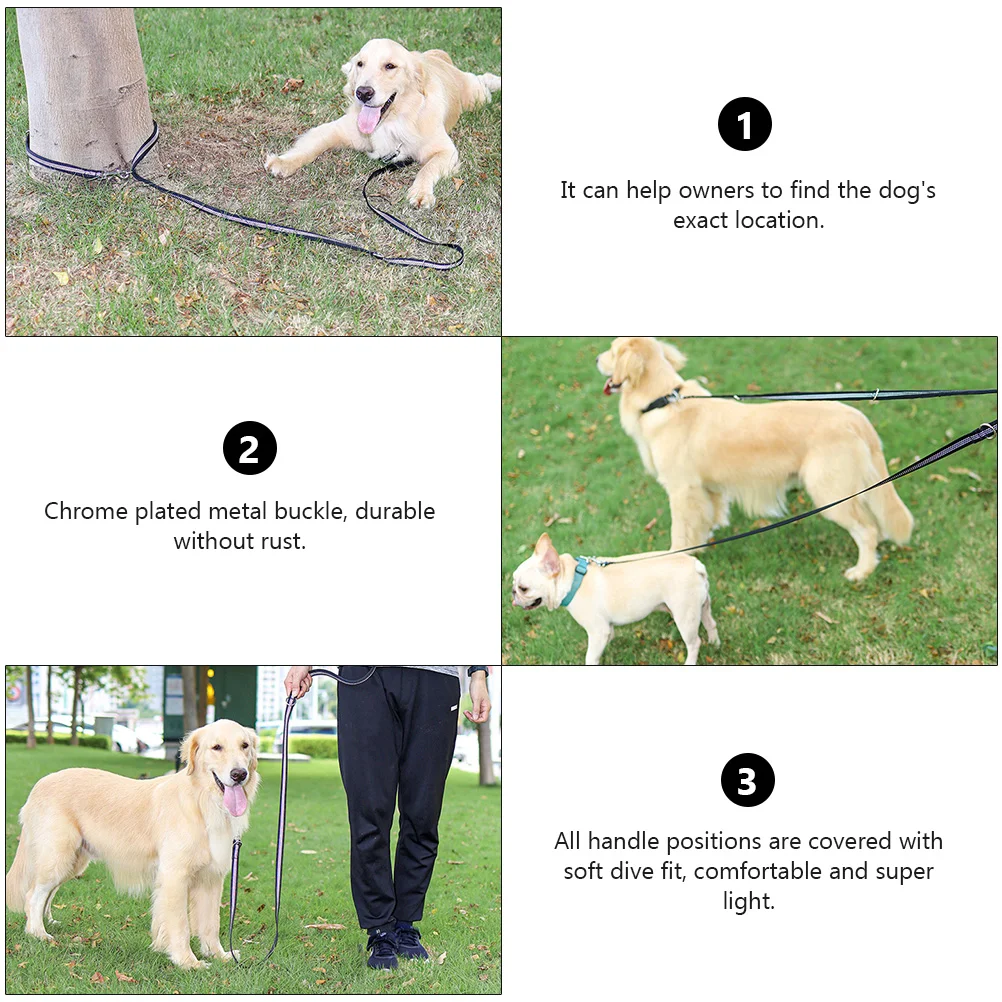 1

It can help owners to find the dog's exact location.

2

Chrome plated metal buckle, durable without rust.

3

All handle positions are covered with soft dive fit, comfortable and super light.