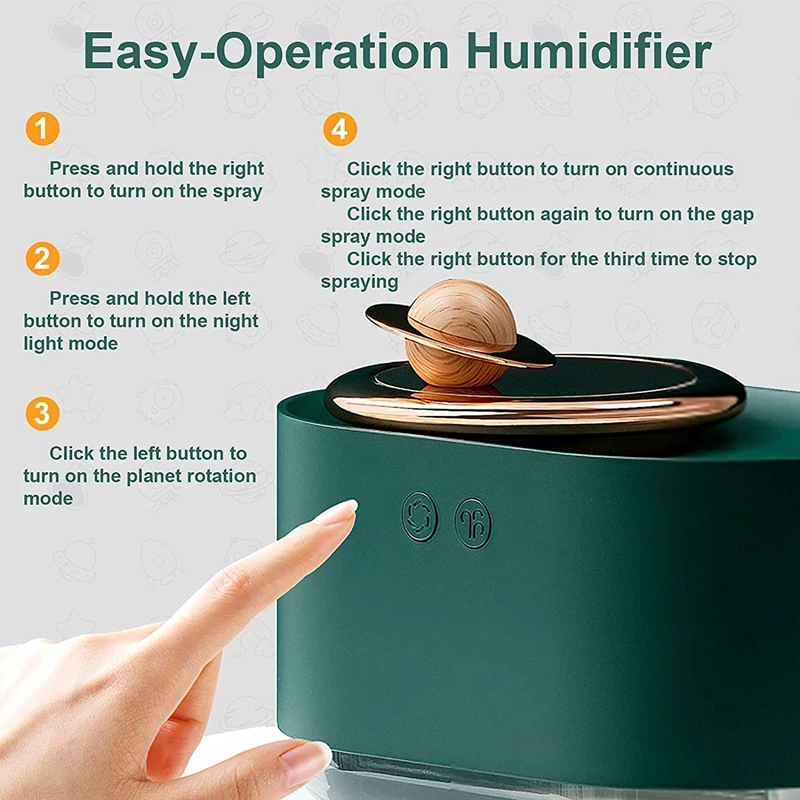 Easy-Operation Humidifier

1

Press and hold the right button to turn on the spray

2

Press and hold the left button to turn on the night light mode

3

Click the left button to turn on the planet rotation mode

4

Click the right button to turn on continuous spray mode

Click the right button again to turn on the gap spray mode

Click the right button for the third time to stop spraying