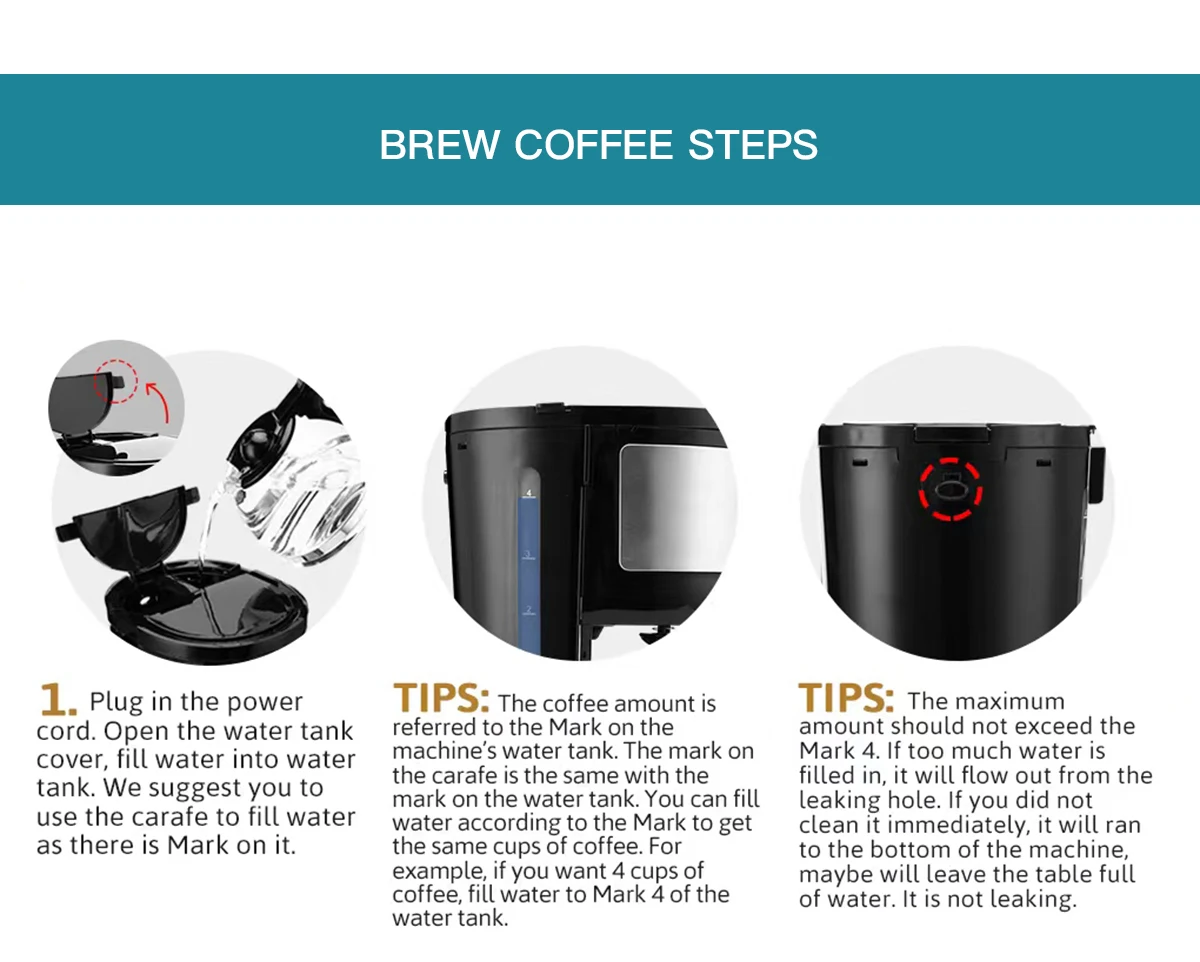 BREW COFFEE STEPS

4

3

2

1. Plug in the power cord. Open the water tank cover, fill water into water tank. We suggest you to use the carafe to fill water as there is Mark on it.

TIPS: The coffee amount is referred to the Mark on the machine's water tank. The mark on the carafe is the same with the mark on the water tank. You can fill water according to the Mark to get the same cups of coffee. For example, if you want 4 cups of coffee, fill water to Mark 4 of the water tank.

TIPS: The maximum amount should not exceed the Mark 4. If too much water is filled in, it will flow out from the leaking hole. If you did not clean it immediately, it will ran to the bottom of the machine, maybe will leave the table full of water. It is not leaking.