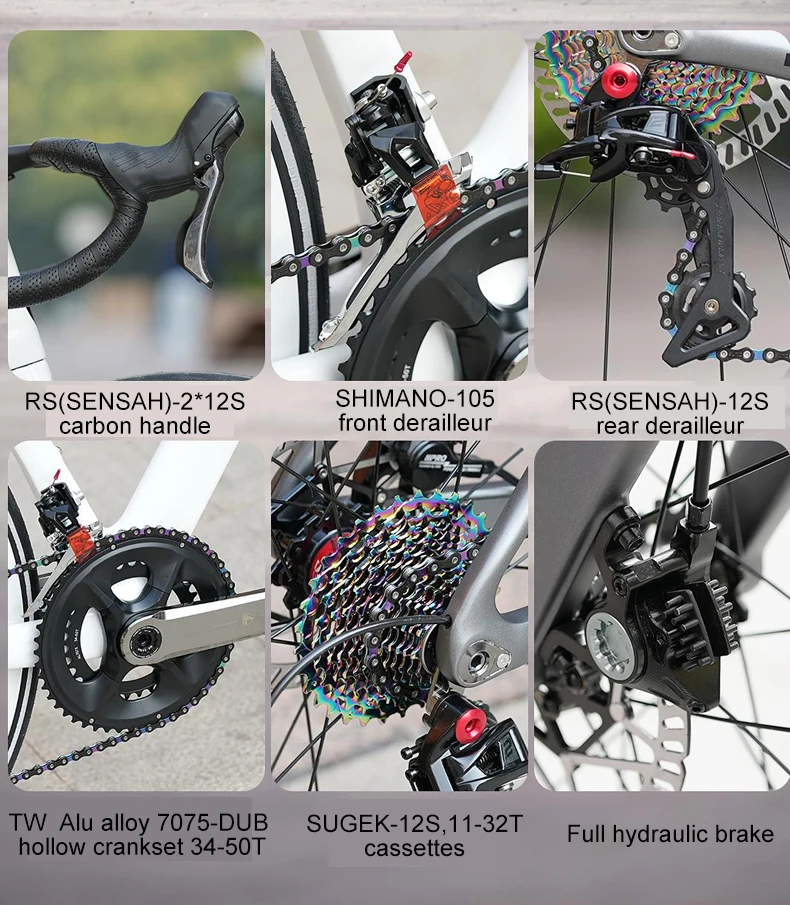 RS(SENSAH)-2*12S
carbon handle

SHIMANO-105
front derailleur

RS(SENSAH)-12S
rear derailleur

TW Alu alloy 7075-DUB
hollow crankset 34-50T

SUGEK-12S,11-32T
cassettes

Full hydraulic brake