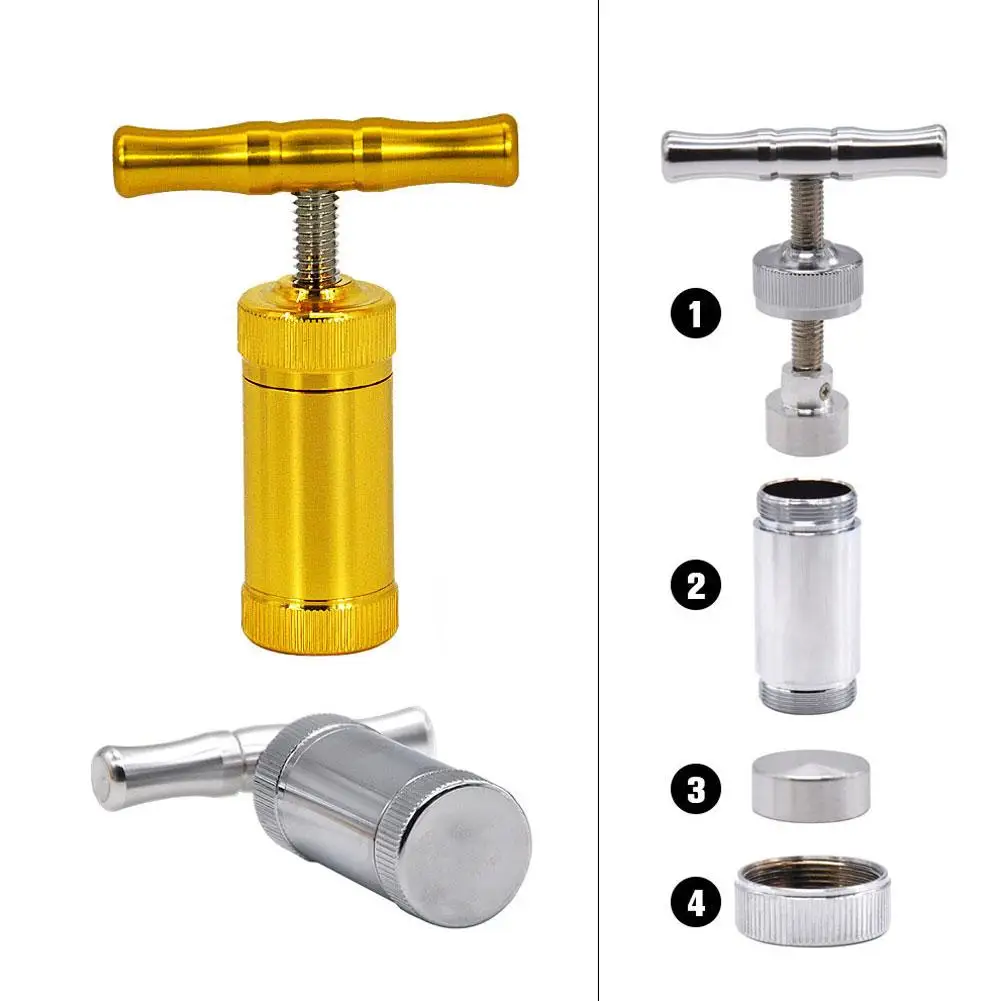 1
2
3
4