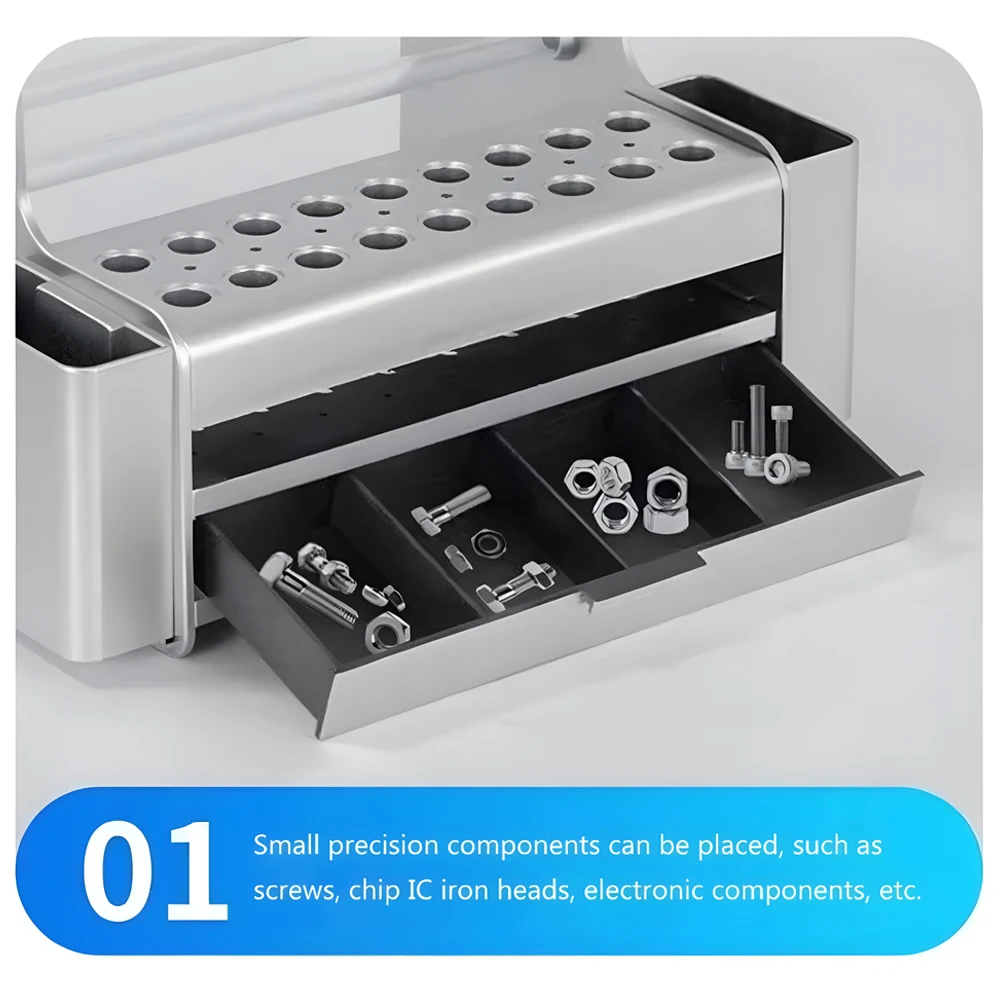 01

Small precision components can be placed, such as screws, chip IC iron heads, electronic components, etc.