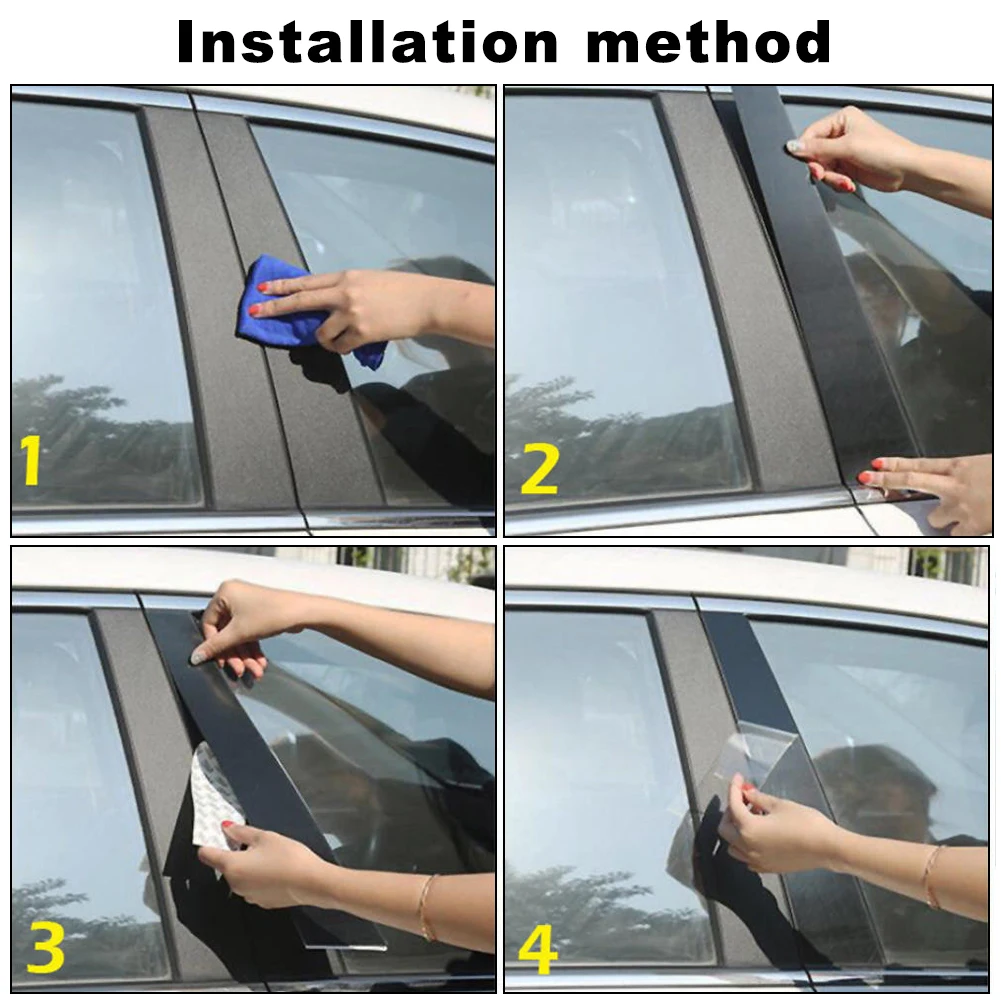 Installation method

1

2

3

4