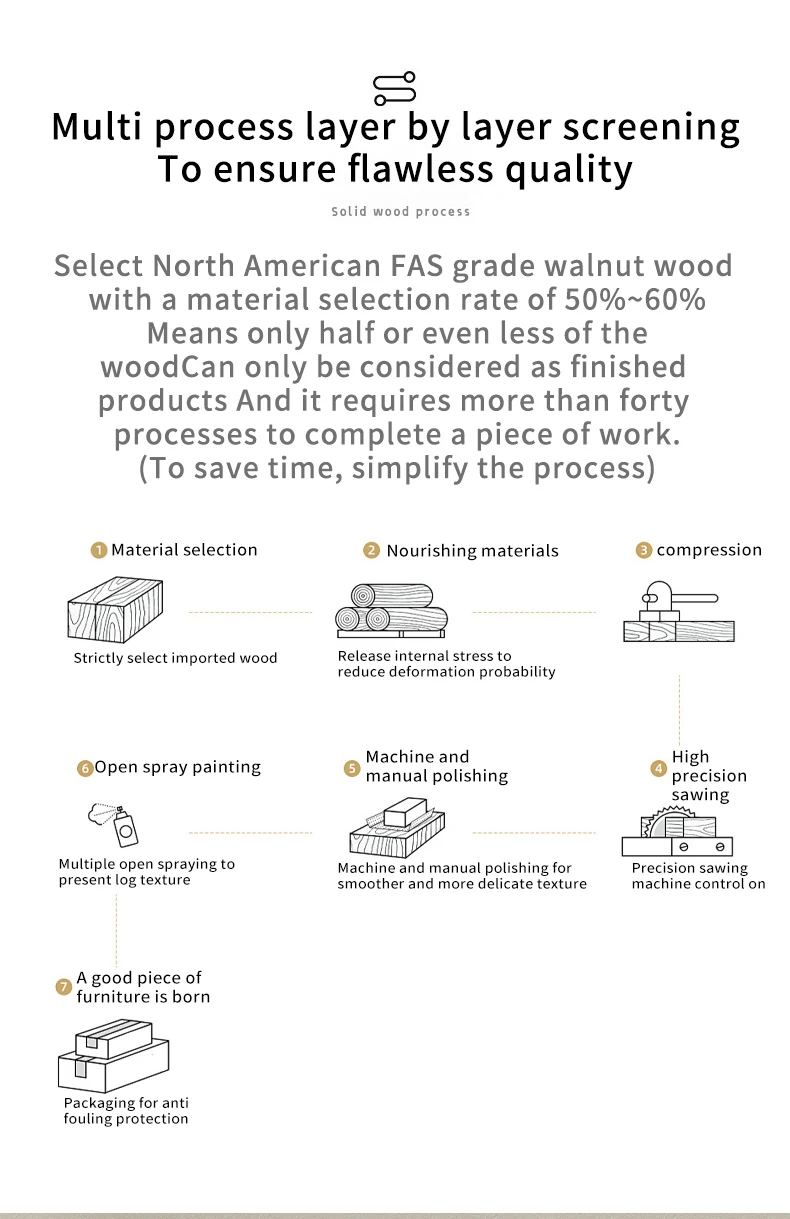 Multi process layer by layer screening
To ensure flawless quality

Solid wood process

Select North American FAS grade walnut wood with a material selection rate of 50%~60% Means only half or even less of the woodCan only be considered as finished products And it requires more than forty processes to complete a piece of work. (To save time, simplify the process)

1 Material selection
Strictly select imported wood

2 Nourishing materials
Release internal stress to reduce deformation probability

3 compression

4 High precision sawing
Precision sawing machine control on

5 Machine and manual polishing
Machine and manual polishing for smoother and more delicate texture

6 Open spray painting
Multiple open spraying to present log texture

7 A good piece of furniture is born
Packaging for anti fouling protection