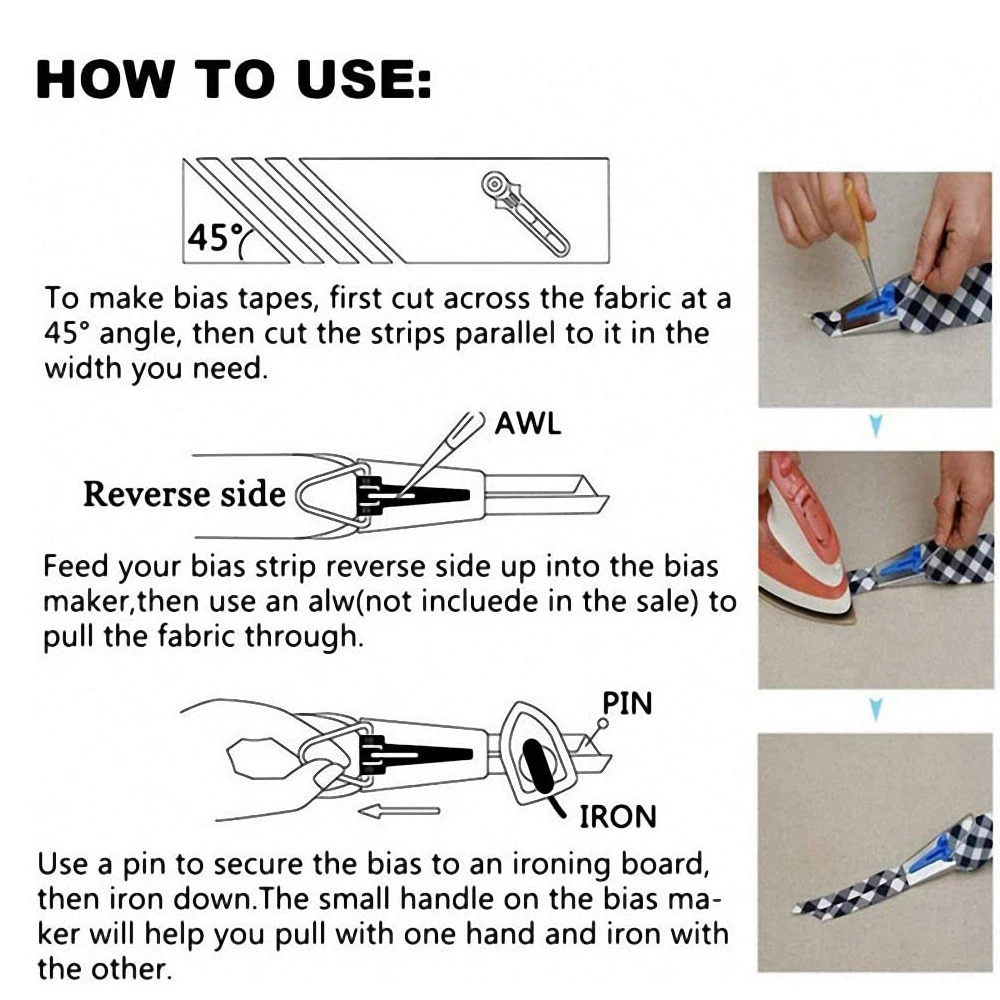 HOW TO USE:

45°

To make bias tapes, first cut across the fabric at a 45° angle, then cut the strips parallel to it in the width you need.

AWL

Reverse side

Feed your bias strip reverse side up into the bias maker,then use an alw(not incluede in the sale) to pull the fabric through.

PIN

IRON

Use a pin to secure the bias to an ironing board, then iron down.The small handle on the bias maker will help you pull with one hand and iron with the other.