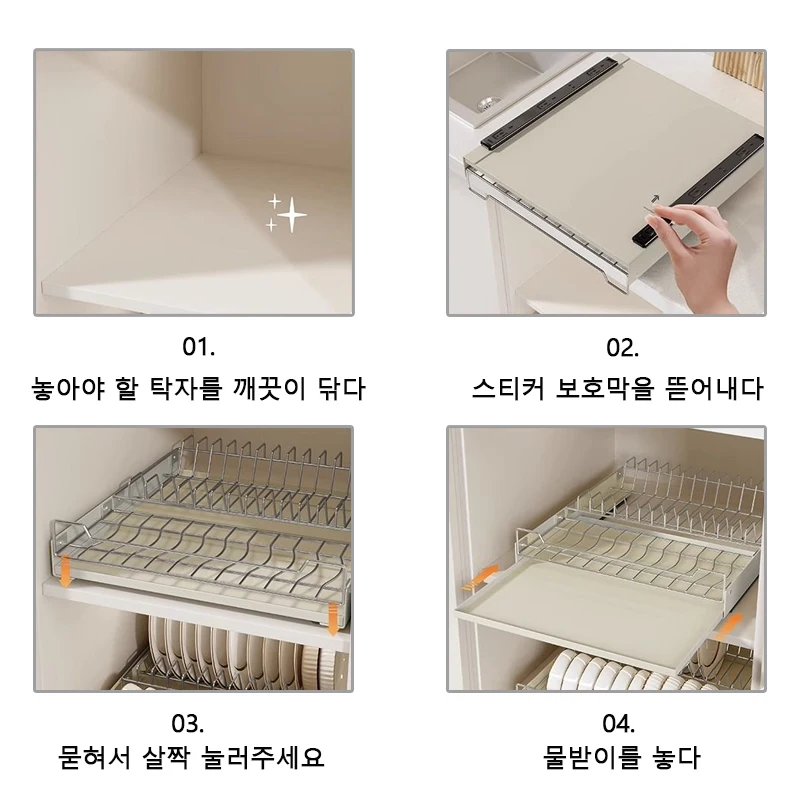 01.
놓아야 할 탁자를 깨끗이 닦다

02.
스티커 보호막을 뜯어내다

03.
묻혀서 살짝 눌러주세요

04.
물받이를 놓다