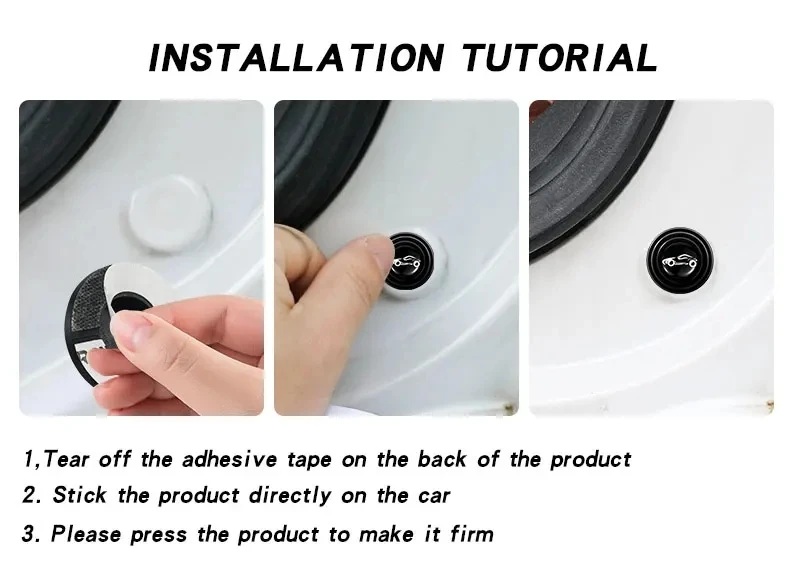 INSTALLATION TUTORIAL

1,Tear off the adhesive tape on the back of the product

2. Stick the product directly on the car

3. Please press the product to make it firm