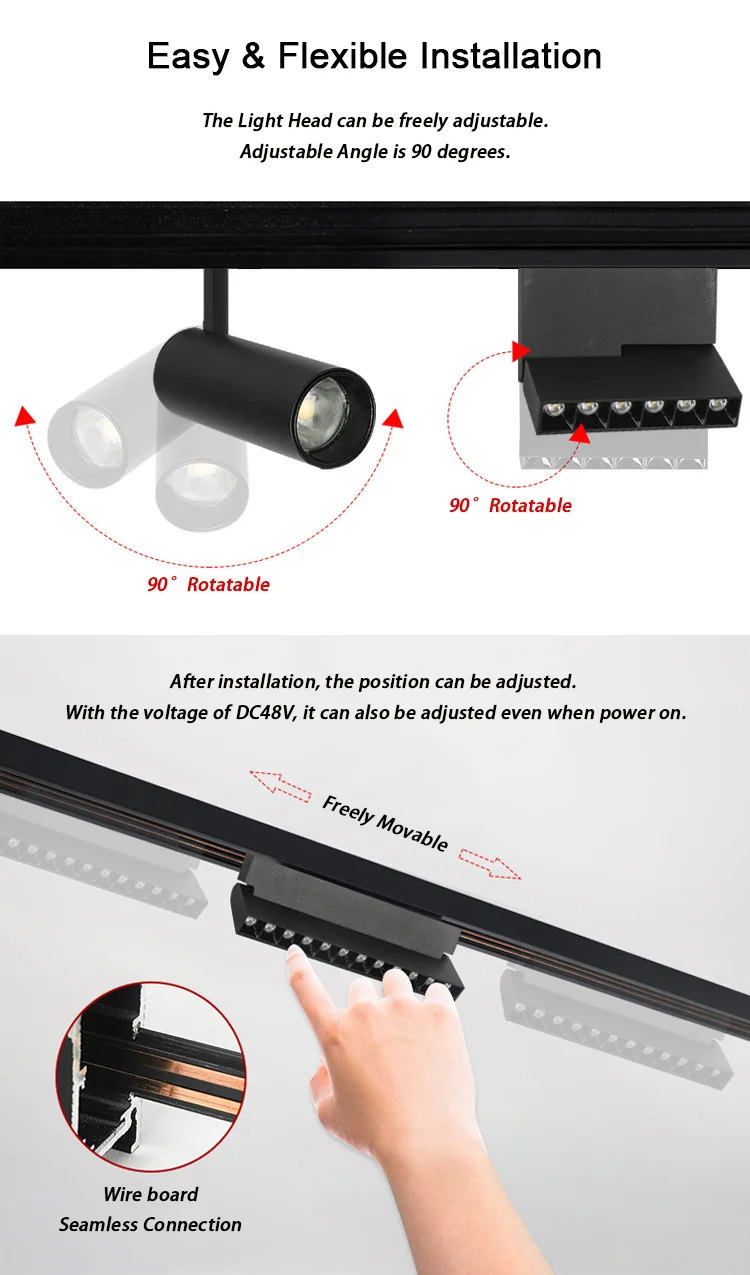 Easy & Flexible Installation

The Light Head can be freely adjustable.
Adjustable Angle is 90 degrees.

90° Rotatable

90° Rotatable

After installation, the position can be adjusted.
With the voltage of DC48V, it can also be adjusted even when power on.

Freely Movable

Wire board
Seamless Connection