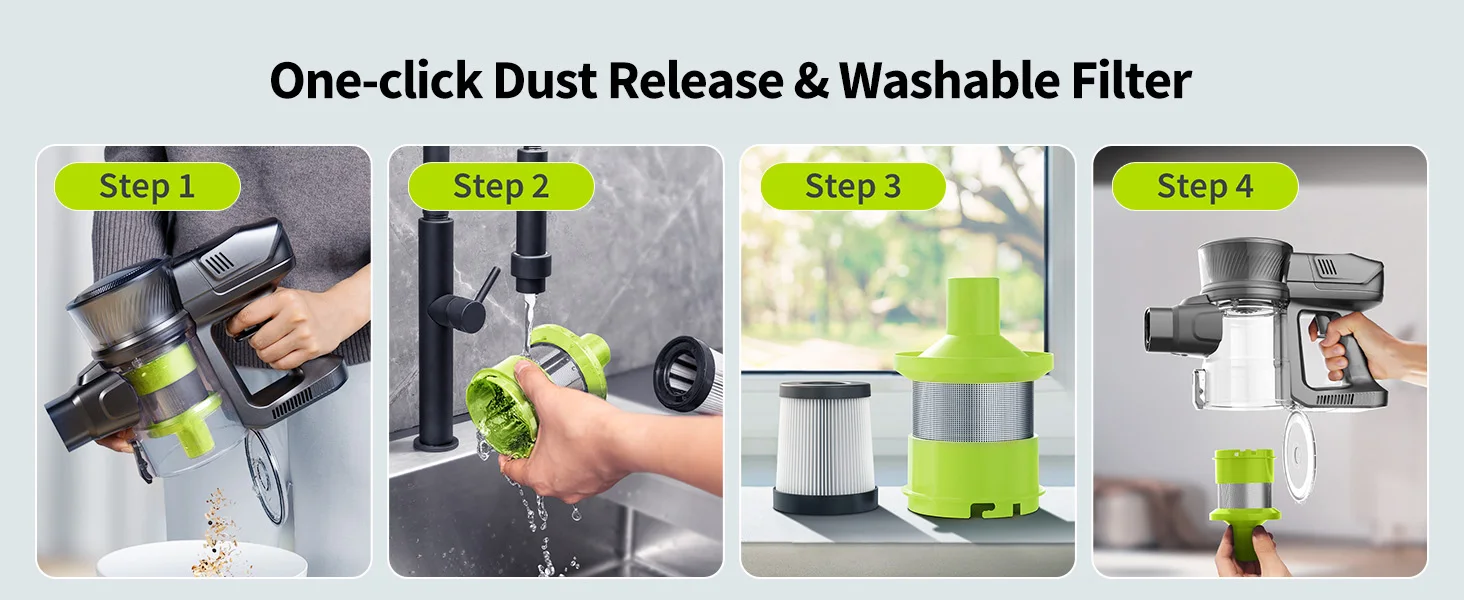 One-click Dust Release & Washable Filter

Step 1

Step 2

Step 3

Step 4