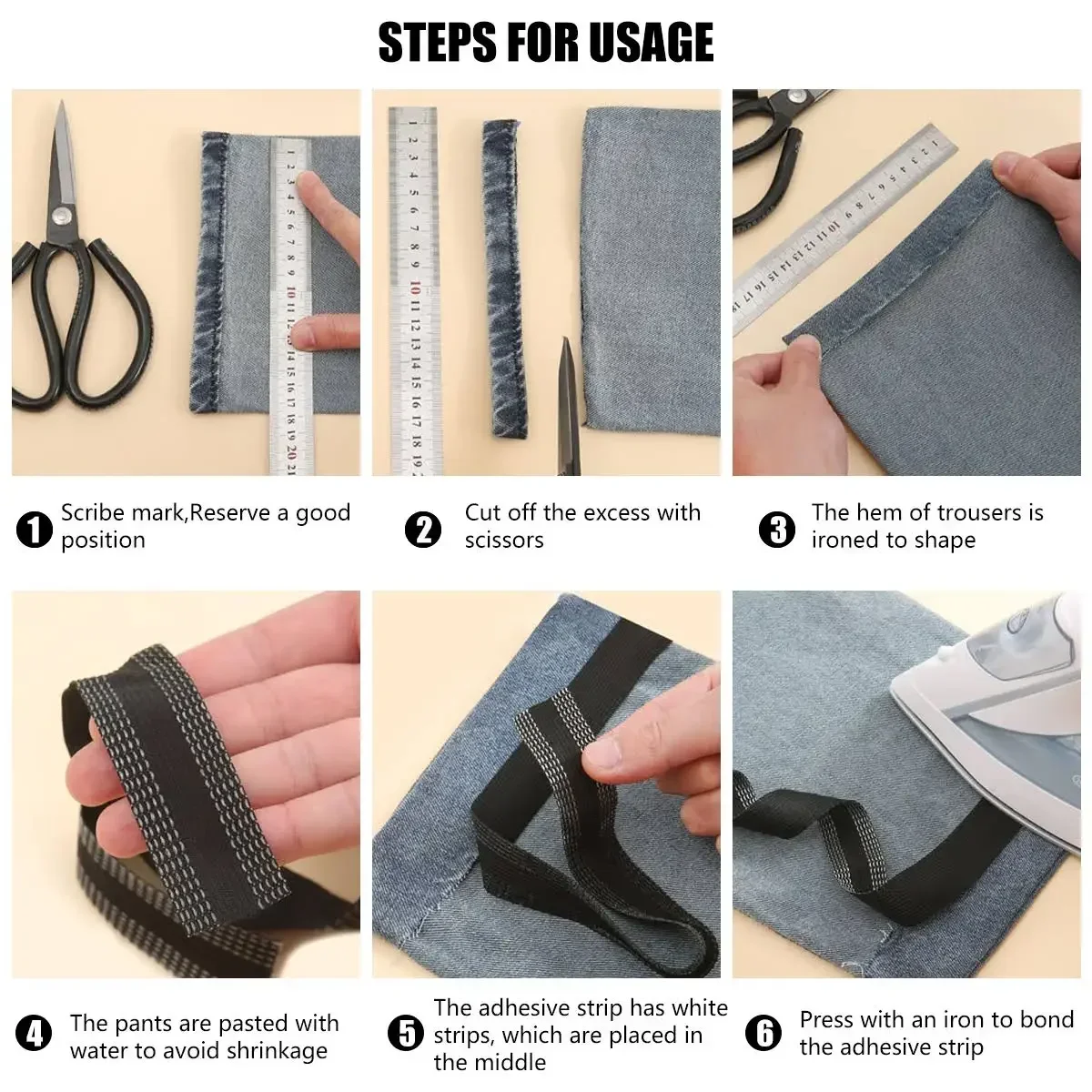 STEPS FOR USAGE

1 Scribe mark,Reserve a good position

2 Cut off the excess with scissors

3 The hem of trousers is ironed to shape

4 The pants are pasted with water to avoid shrinkage

5 The adhesive strip has white strips, which are placed in the middle

6 Press with an iron to bond the adhesive strip