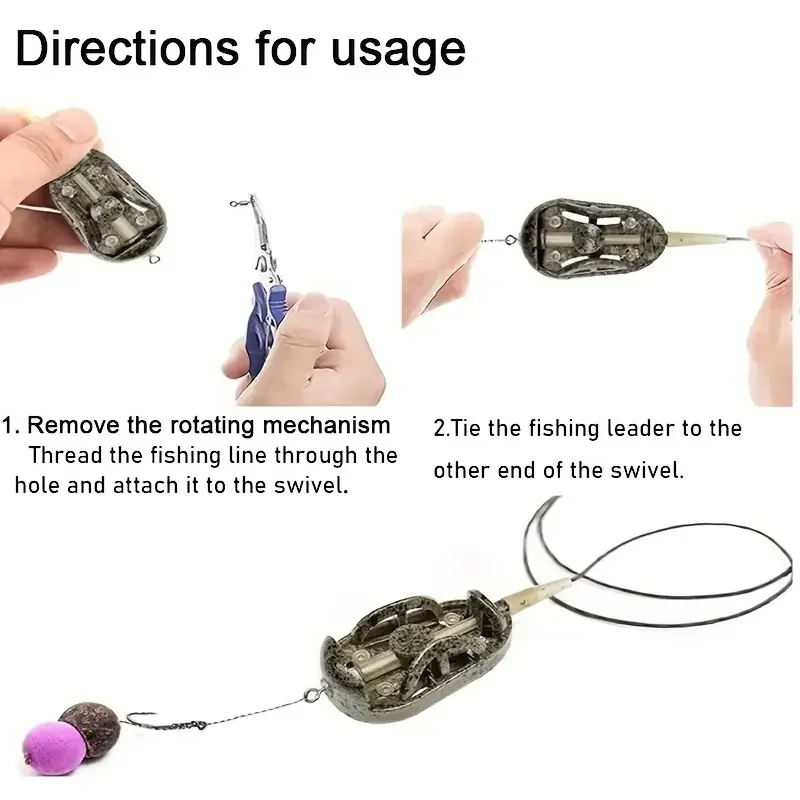 Directions for usage

1. Remove the rotating mechanism
Thread the fishing line through the hole and attach it to the swivel.

2.Tie the fishing leader to the other end of the swivel.