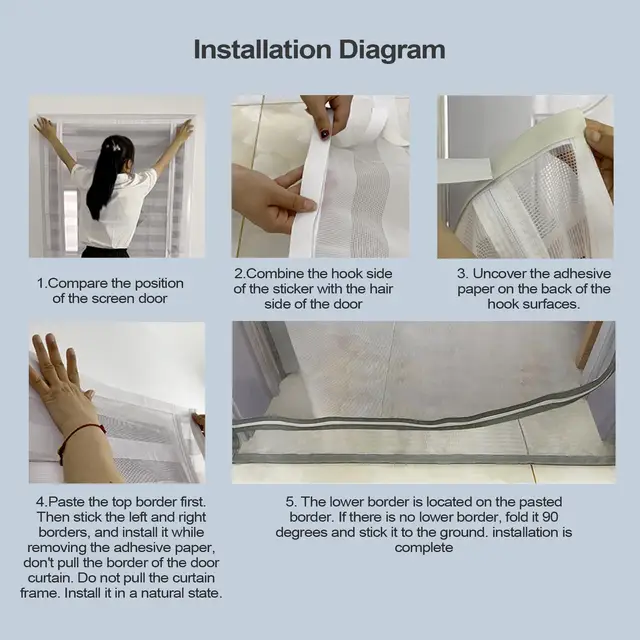 Installation Diagram

1.Compare the position of the screen door

2.Combine the hook side of the sticker with the hair side of the door

3. Uncover the adhesive paper on the back of the hook surfaces.

4.Paste the top border first. Then stick the left and right borders, and install it while removing the adhesive paper, don't pull the border of the door curtain. Do not pull the curtain frame. Install it in a natural state.

5. The lower border is located on the pasted border. If there is no lower border, fold it 90 degrees and stick it to the ground. installation is complete