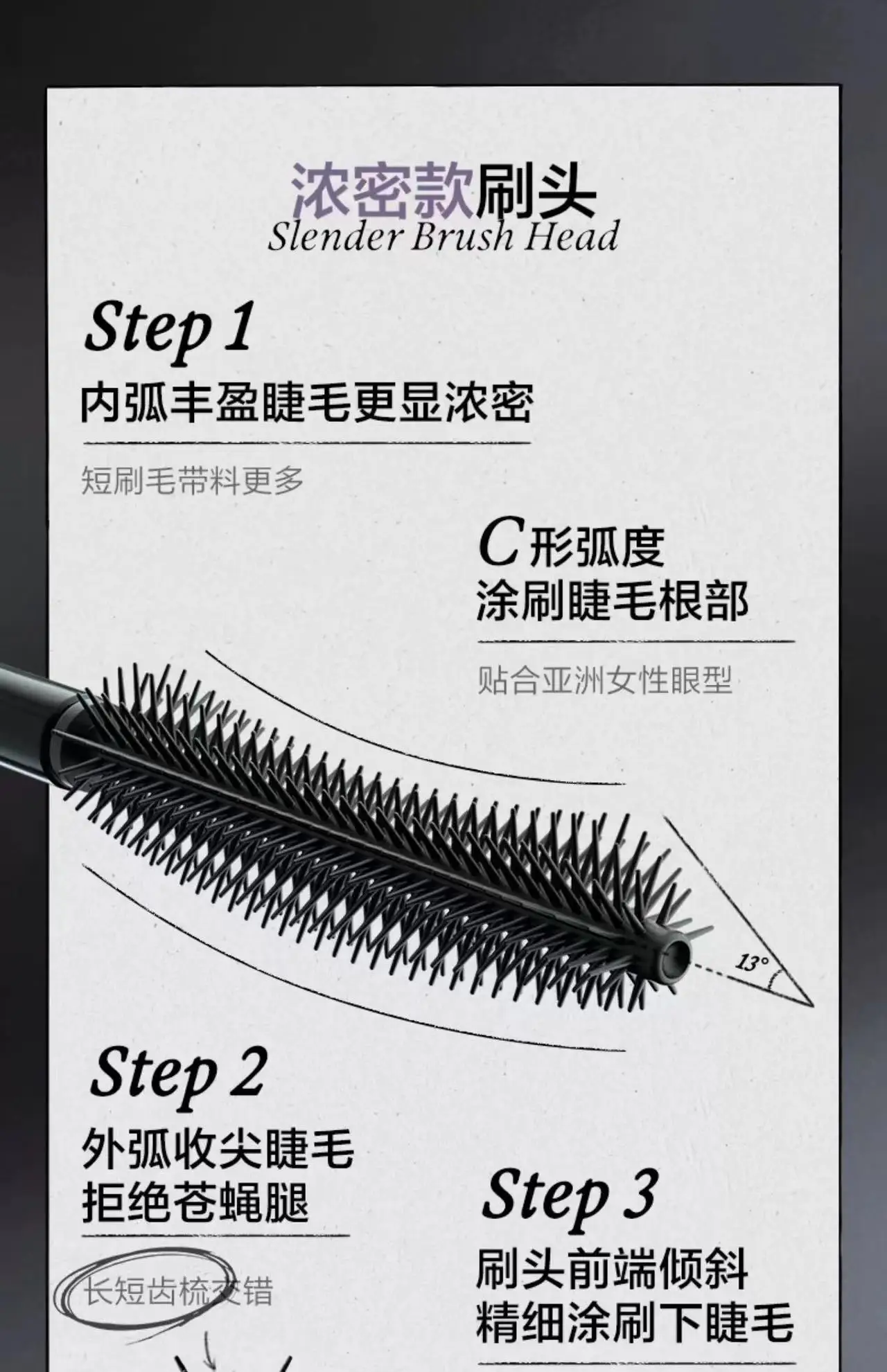 浓密款刷头
Slender Brush Head

Step 1
内弧丰盈睫毛更显浓密

短刷毛带料更多

C形弧度
涂刷睫毛根部

贴合亚洲女性眼型

13°

Step 2
外弧收尖睫毛
拒绝苍蝇腿

长短齿梳交错

Step 3
刷头前端倾斜
精细涂刷下睫毛