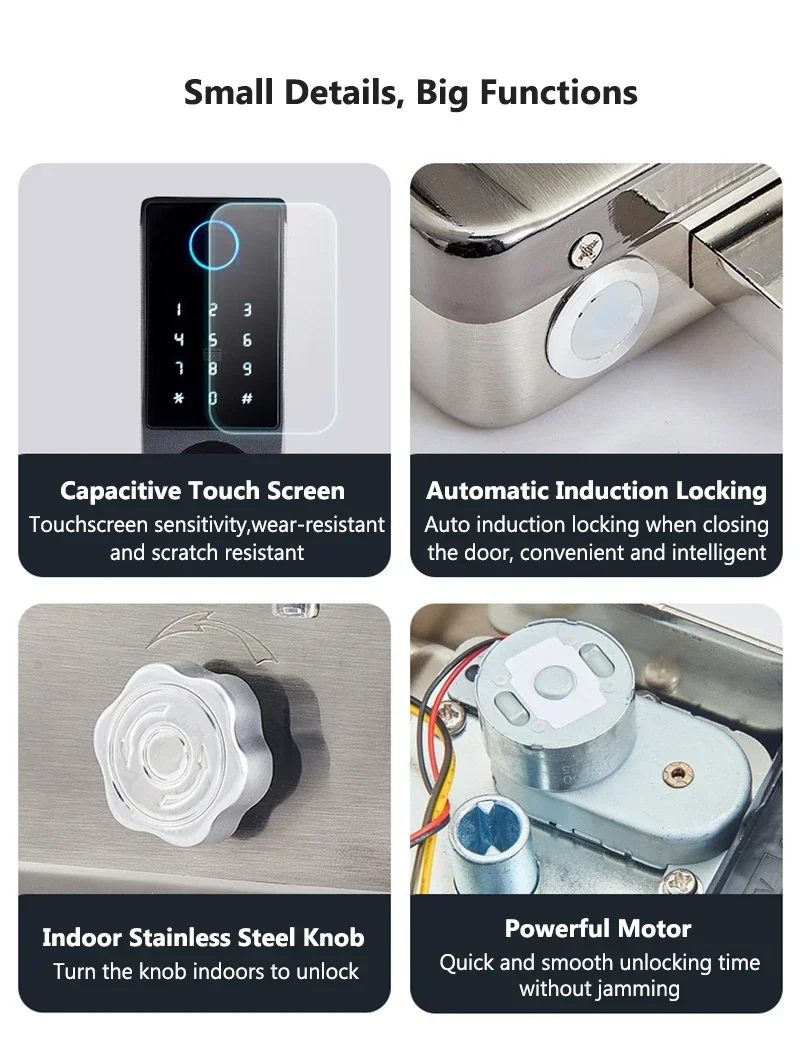 Small Details, Big Functions

1 2 3
4 5 6
7 8 9
* 0 #

Capacitive Touch Screen
Touchscreen sensitivity,wear-resistant and scratch resistant

Automatic Induction Locking
Auto induction locking when closing the door, convenient and intelligent

Indoor Stainless Steel Knob
Turn the knob indoors to unlock

Powerful Motor
Quick and smooth unlocking time without jamming