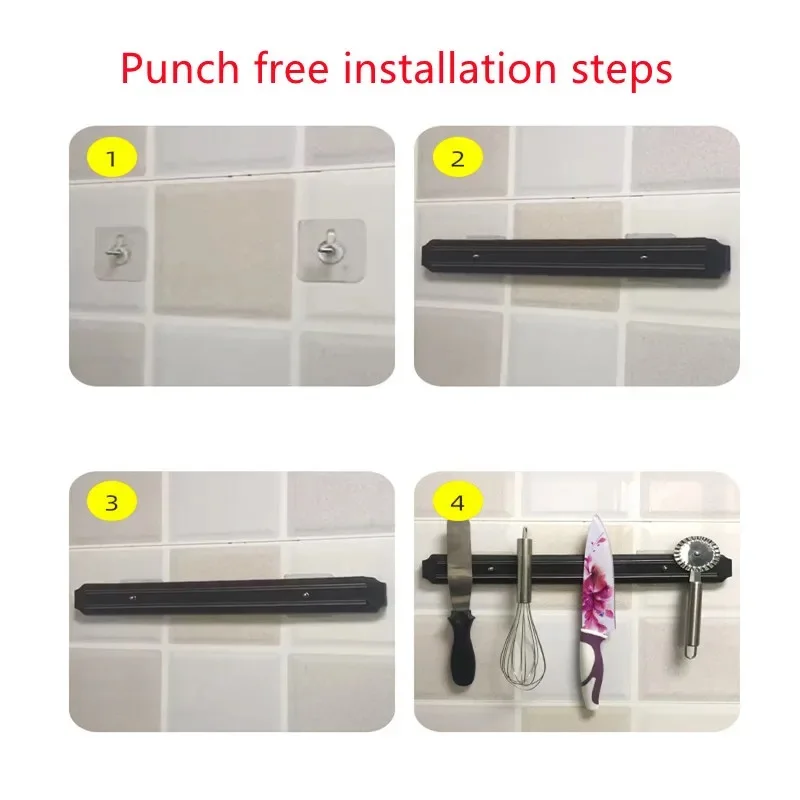 Punch free installation steps

1

2

3

4