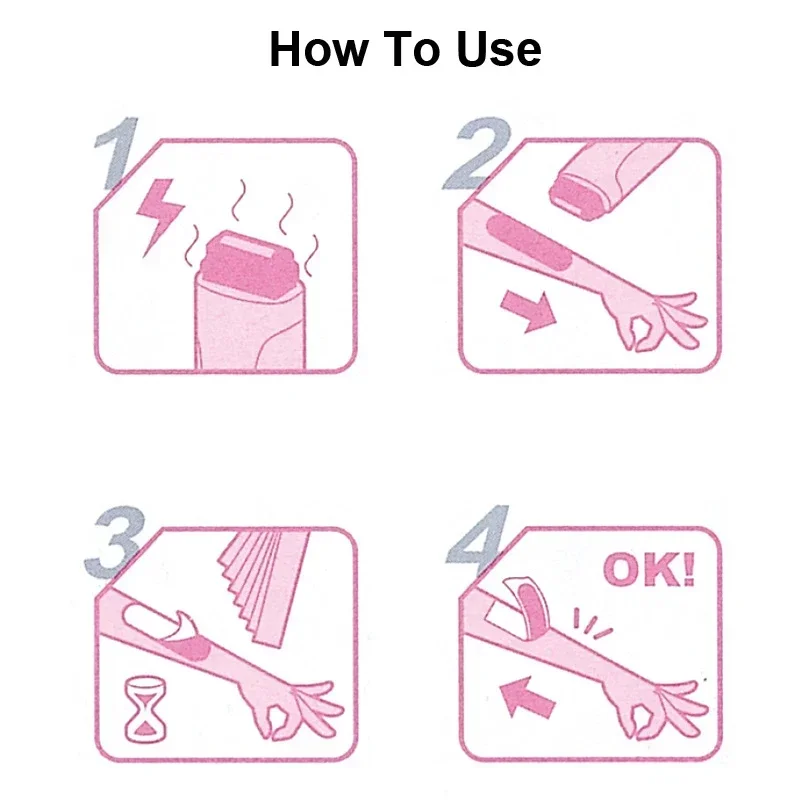 How To Use

1

2

3

4

OK!