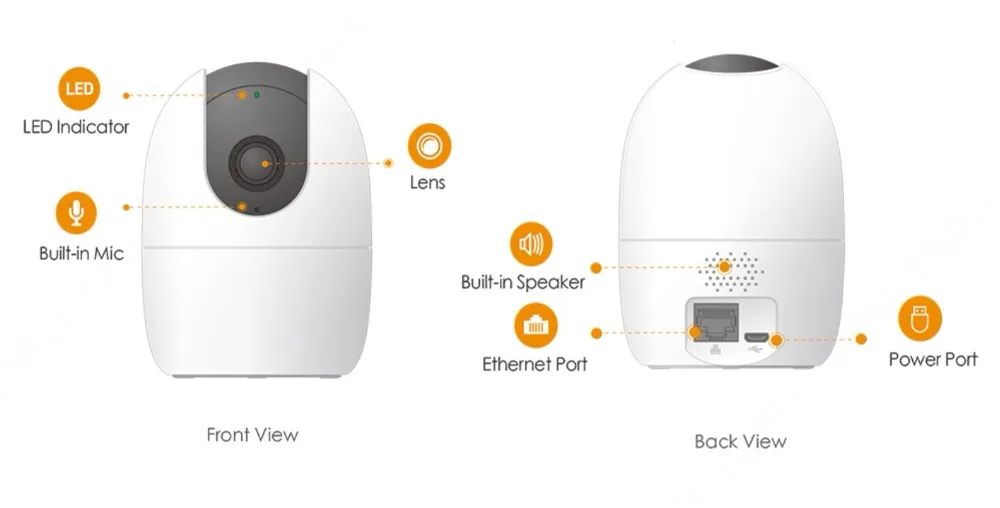 LED
LED Indicator

Lens

Built-in Mic

Front View

Built-in Speaker

Ethernet Port

Power Port

Back View